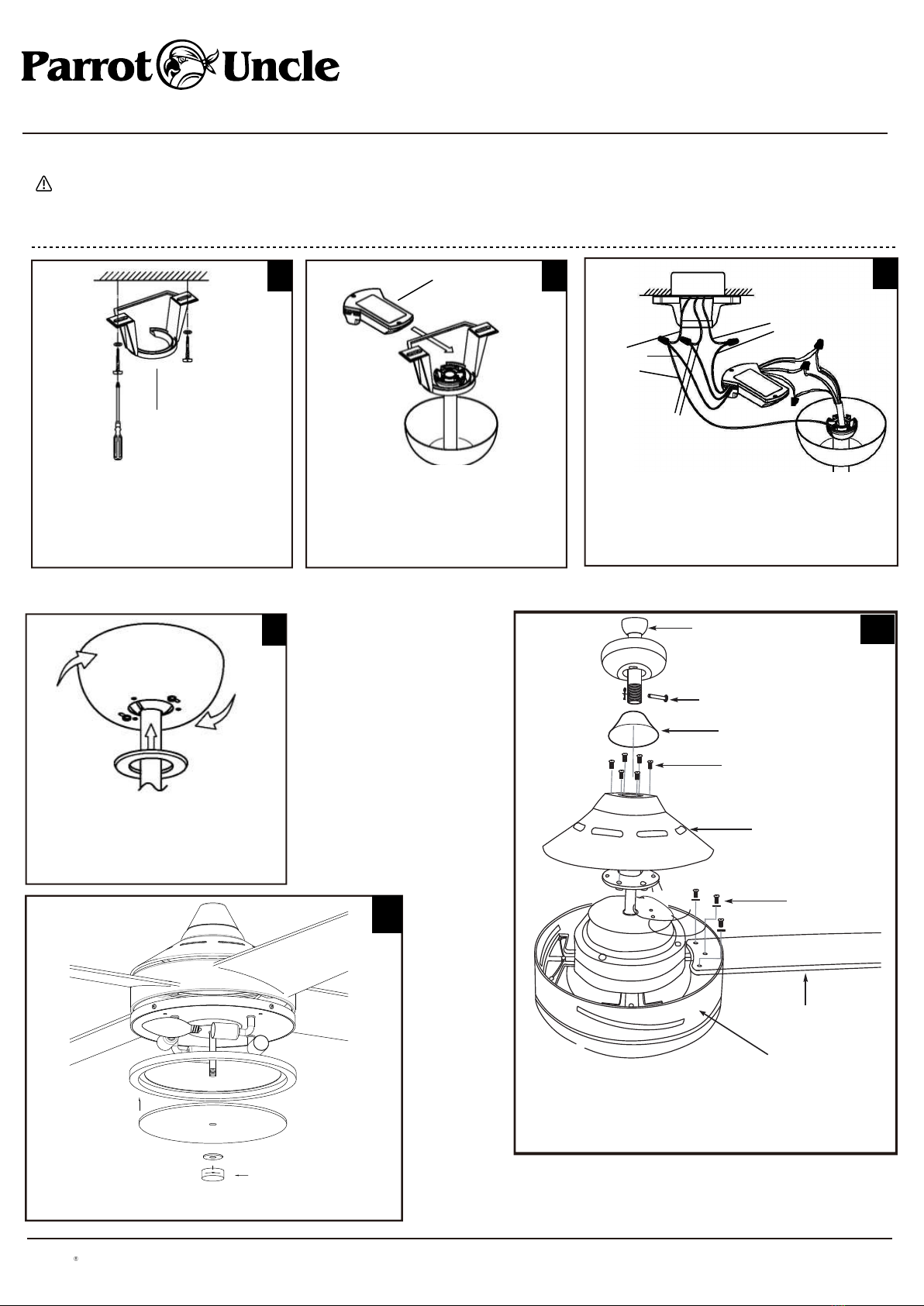 Parrot Uncle

®