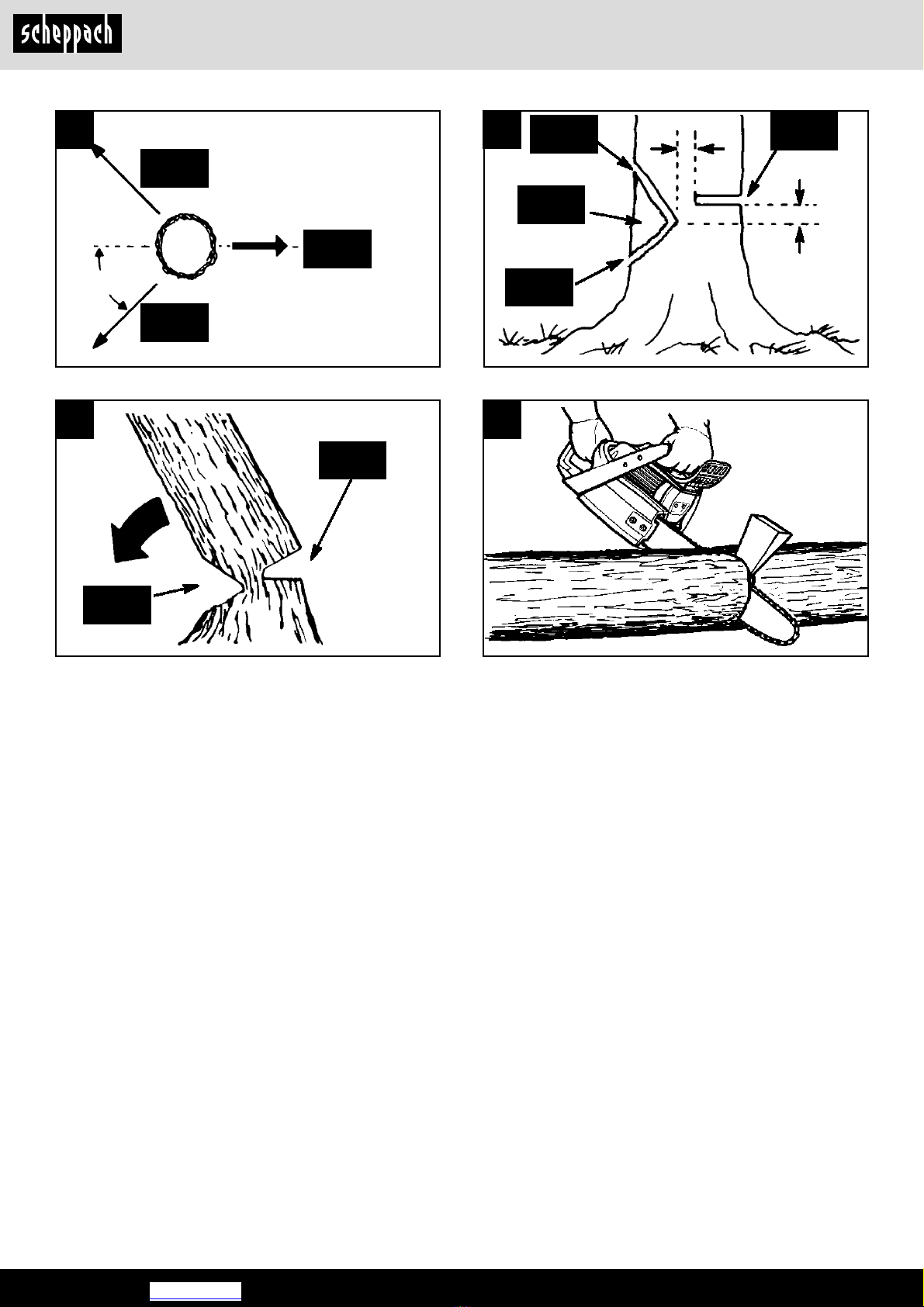 scheppach