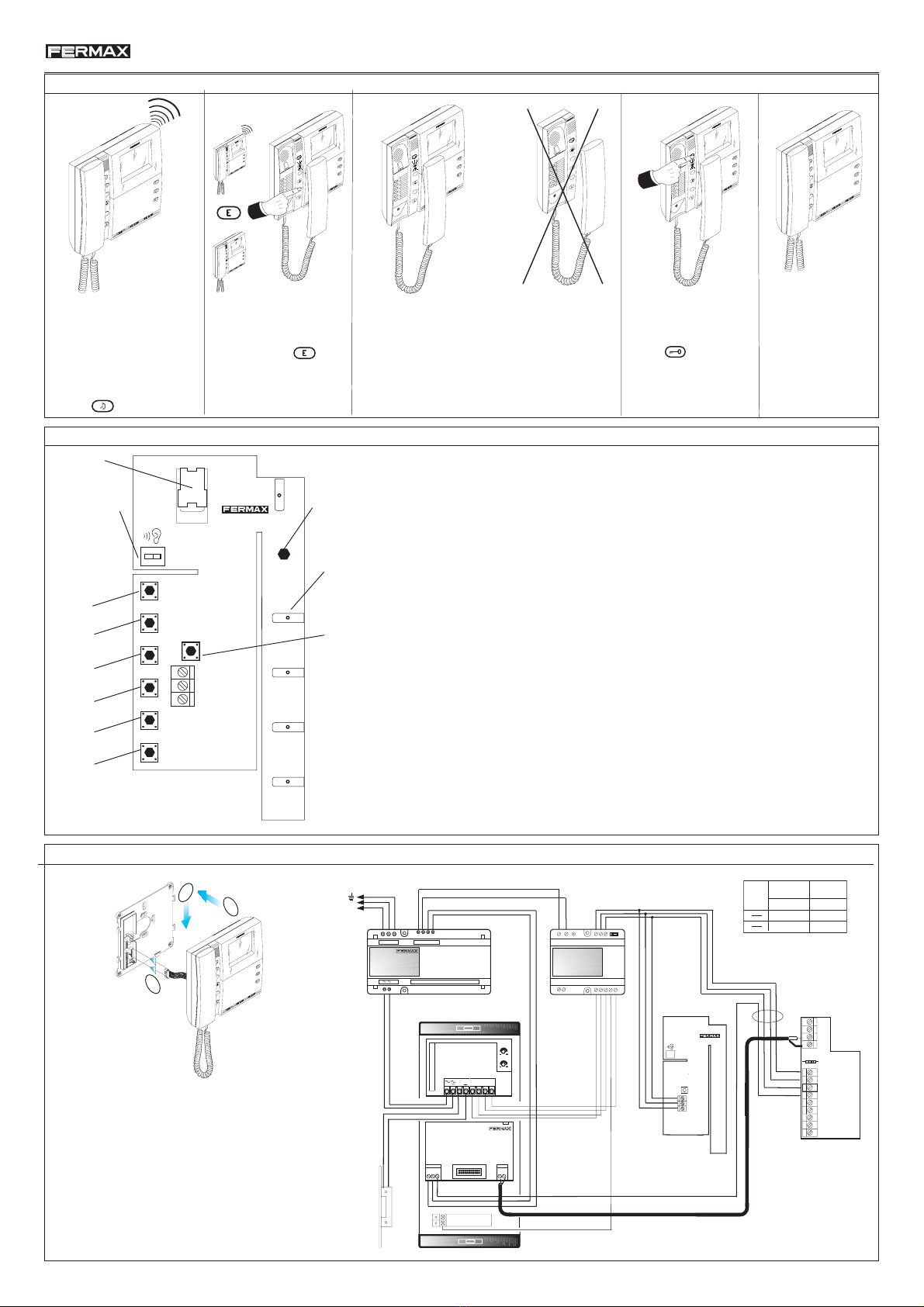 FERMAX

E

E

FERMAX

FERMAX

FERMAX

FERMAX