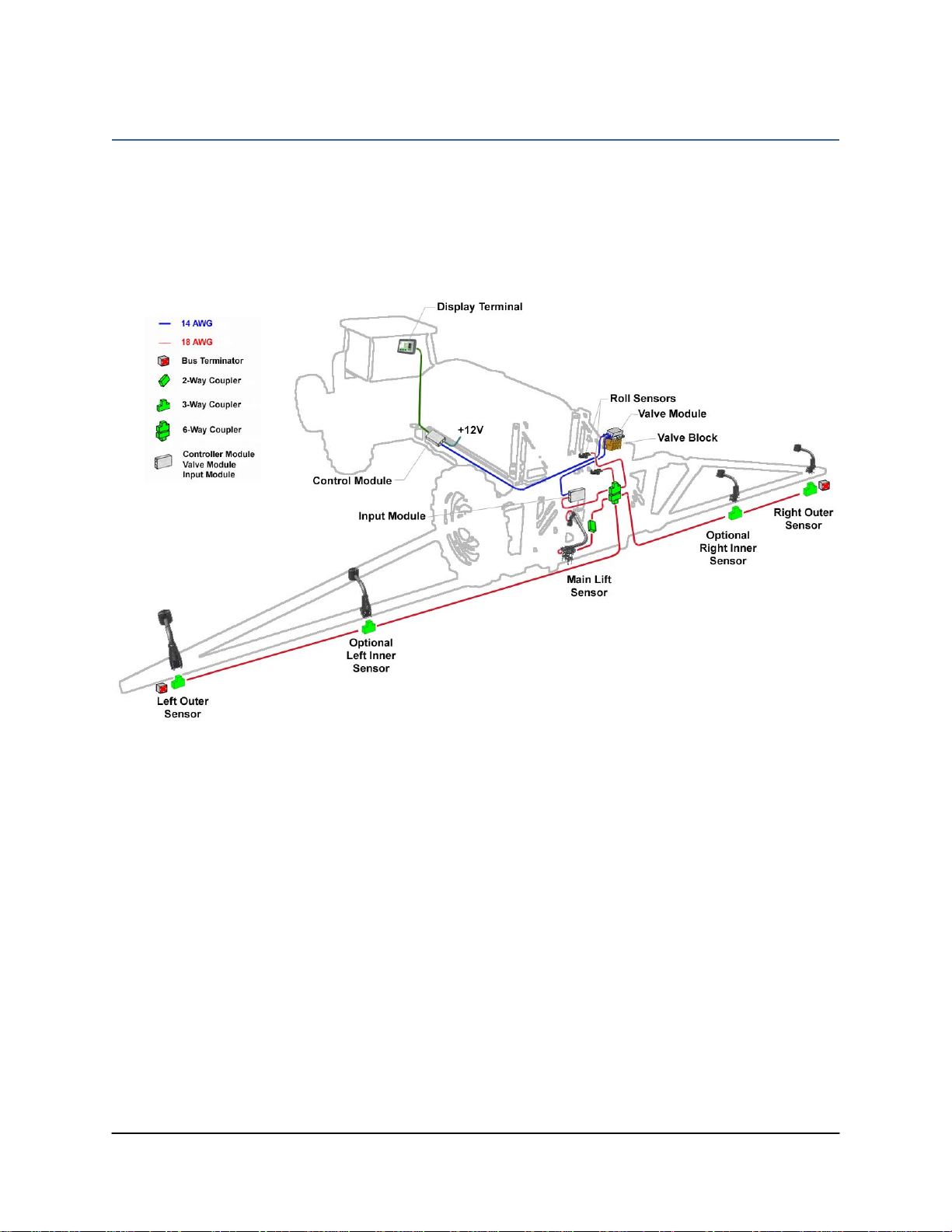 14 AWG
18 AWG
Bus Terminator
2-Way Coupler
3-Way Coupler
6-Way Coupler
Controller Module
Valve Module
Input Module

Display Terminal
Roll Sensors
Valve Module
Valve Block
+12V
Control Module
Input Module
Right Outer Sensor
Optional Right Inner Sensor
Main Lift Sensor
Optional Left Inner Sensor
Left Outer Sensor