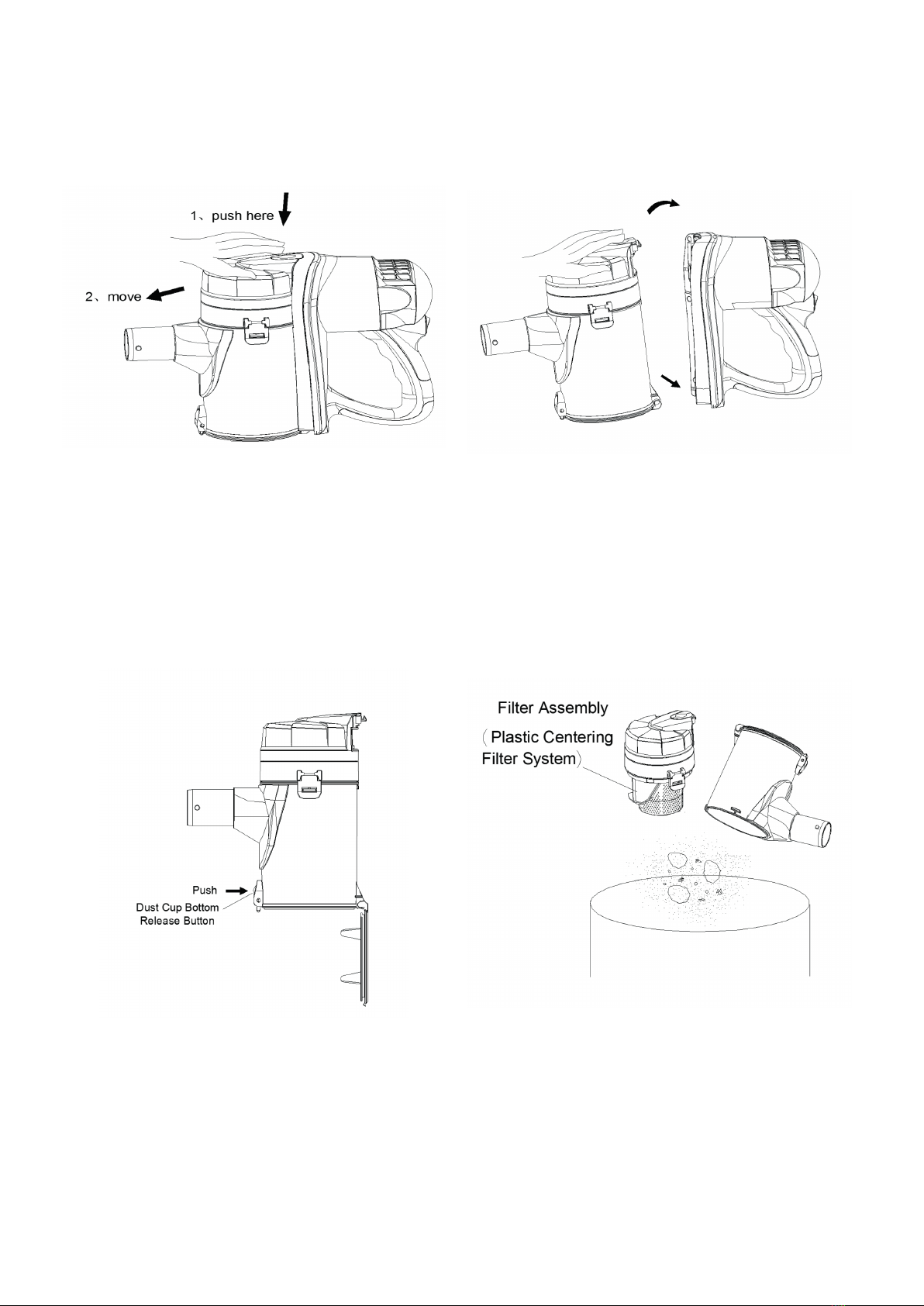 1、push here

2、move

Push

Dust Cup Bottom Release Button

Filter Assembly

(Plastic Centering Filter System)