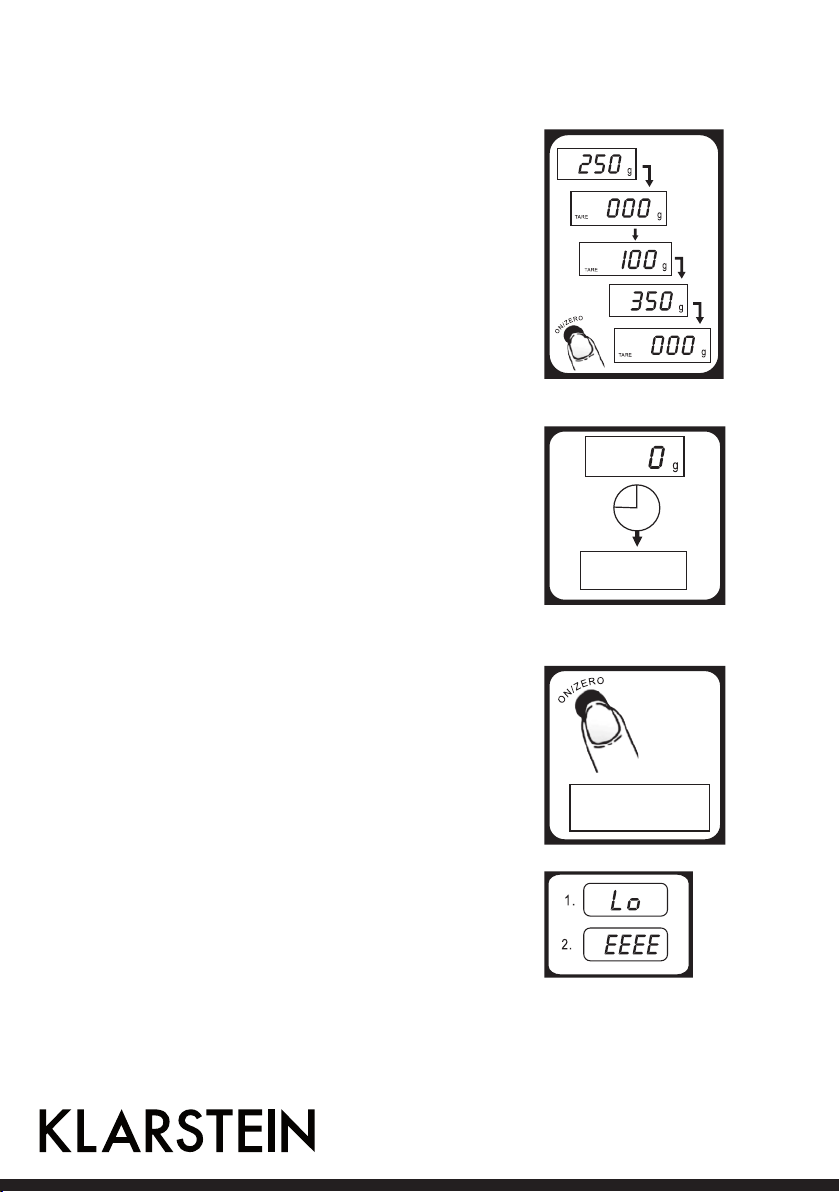 250 g

TARE 000 g

TARE 100 g

350 g

ON/ZERO

TARE 000 g

0 g

ON/ZERO

1. Lo

2. EEEE

KLARSTEIN