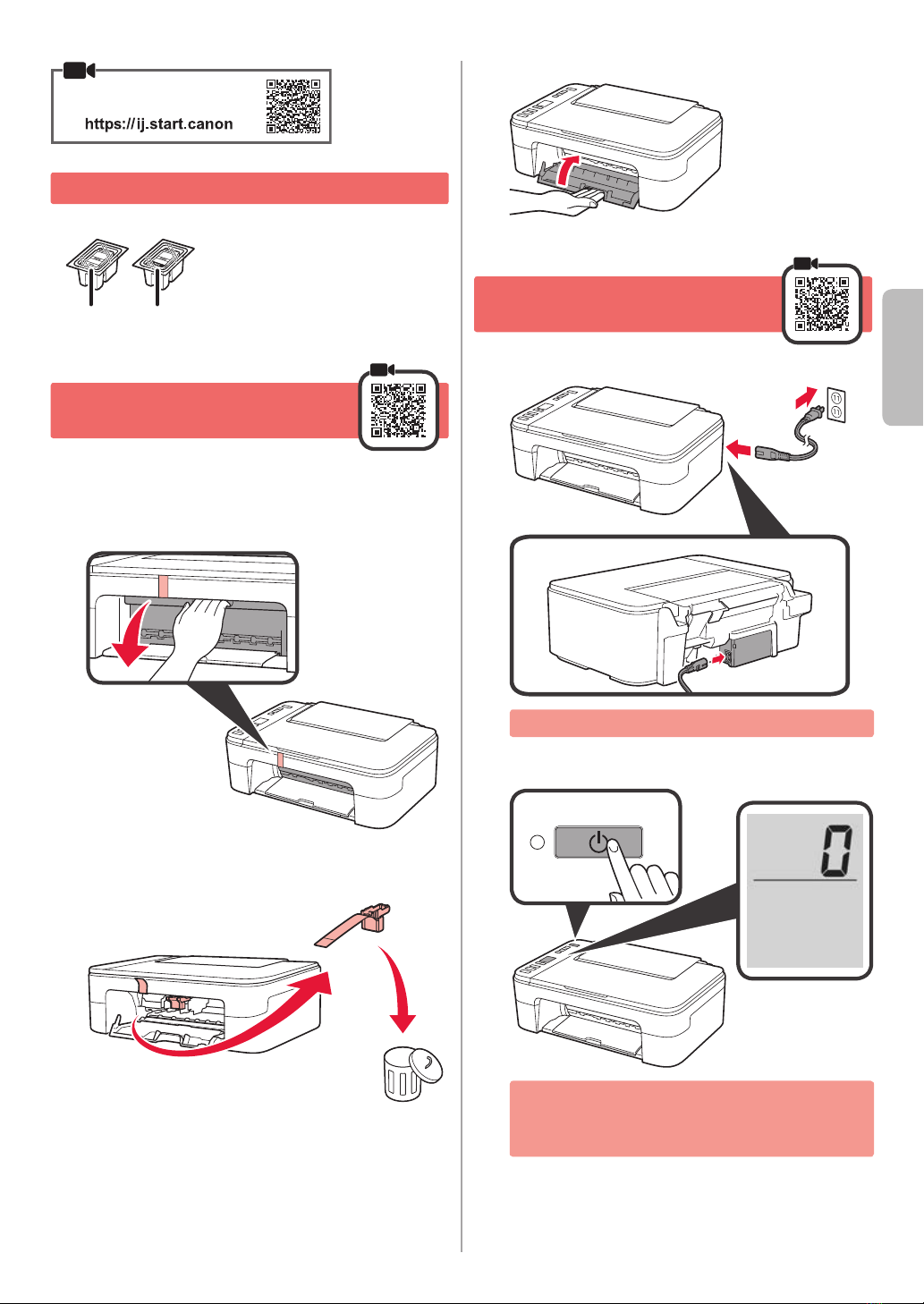 https://ij.start.canon

0