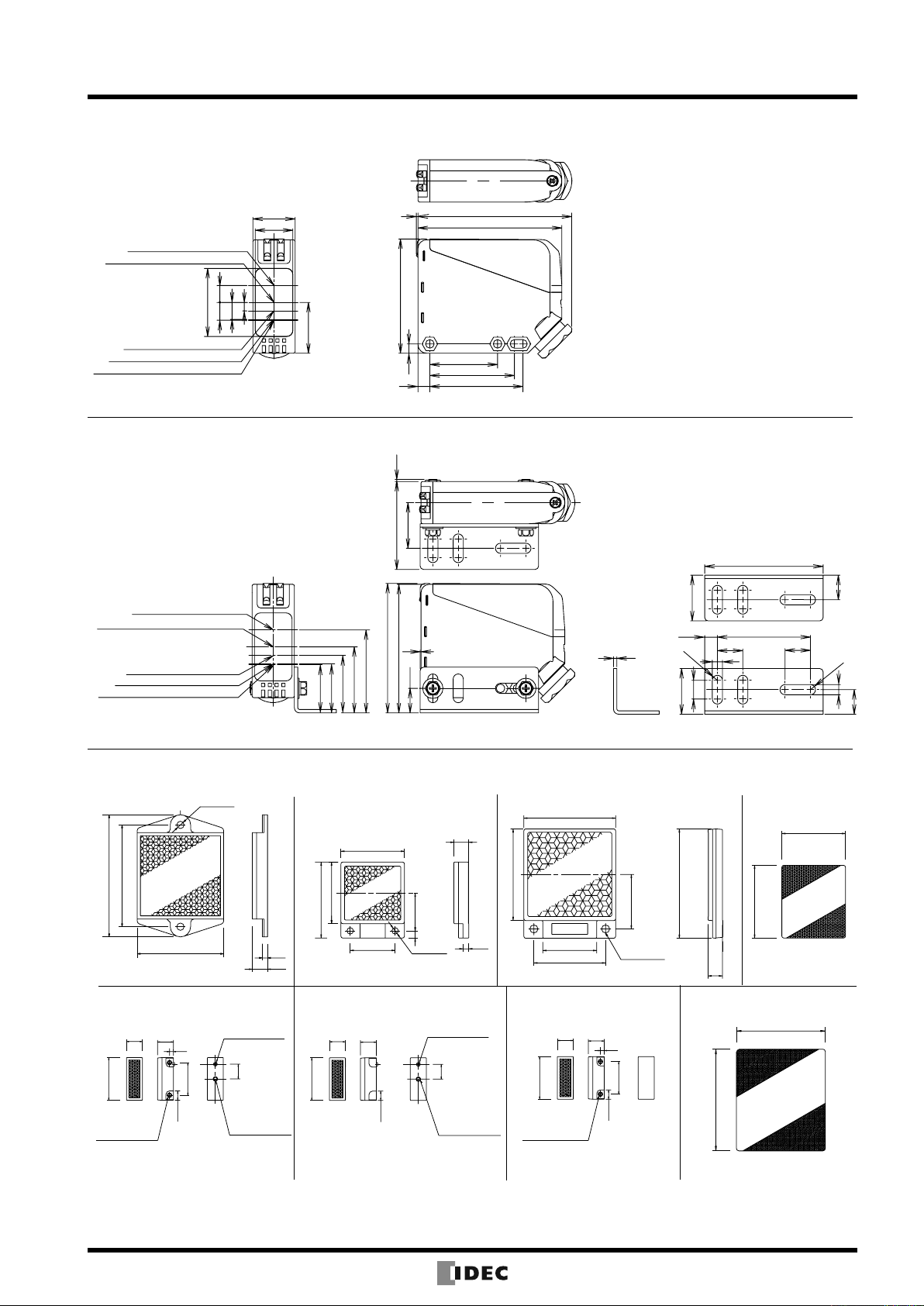 IDEC