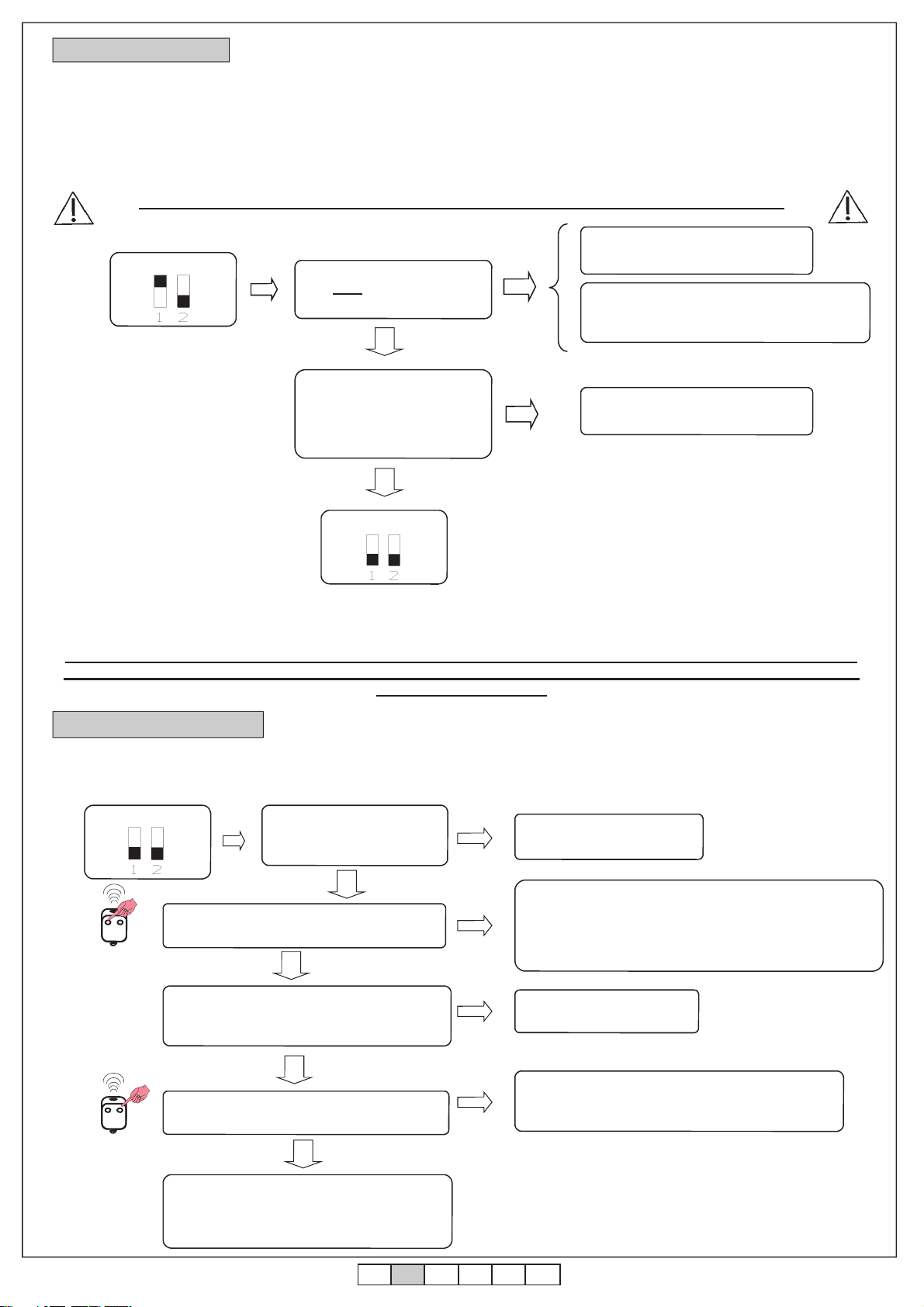 1 2

1 2

1 2