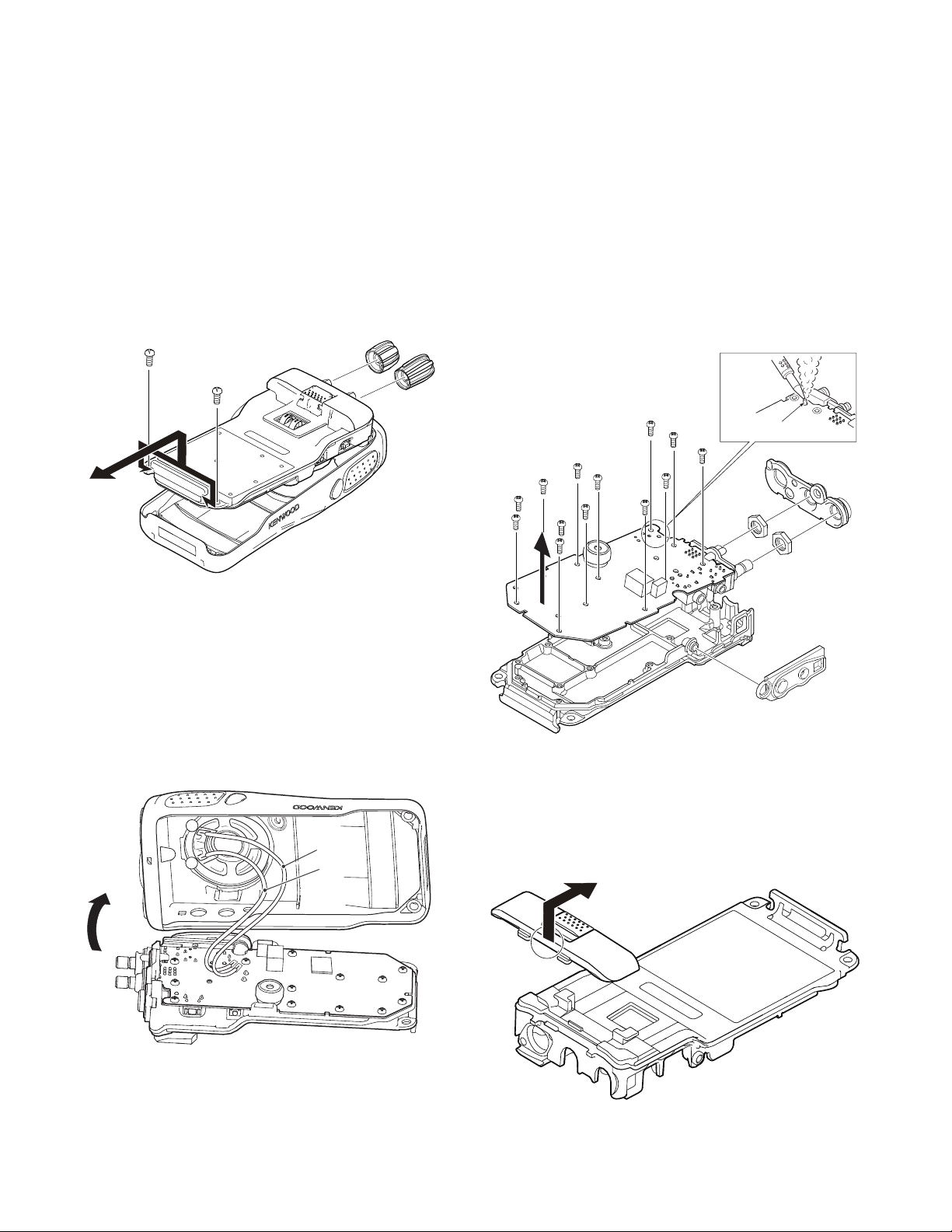 KENWOOD

KENWOOD