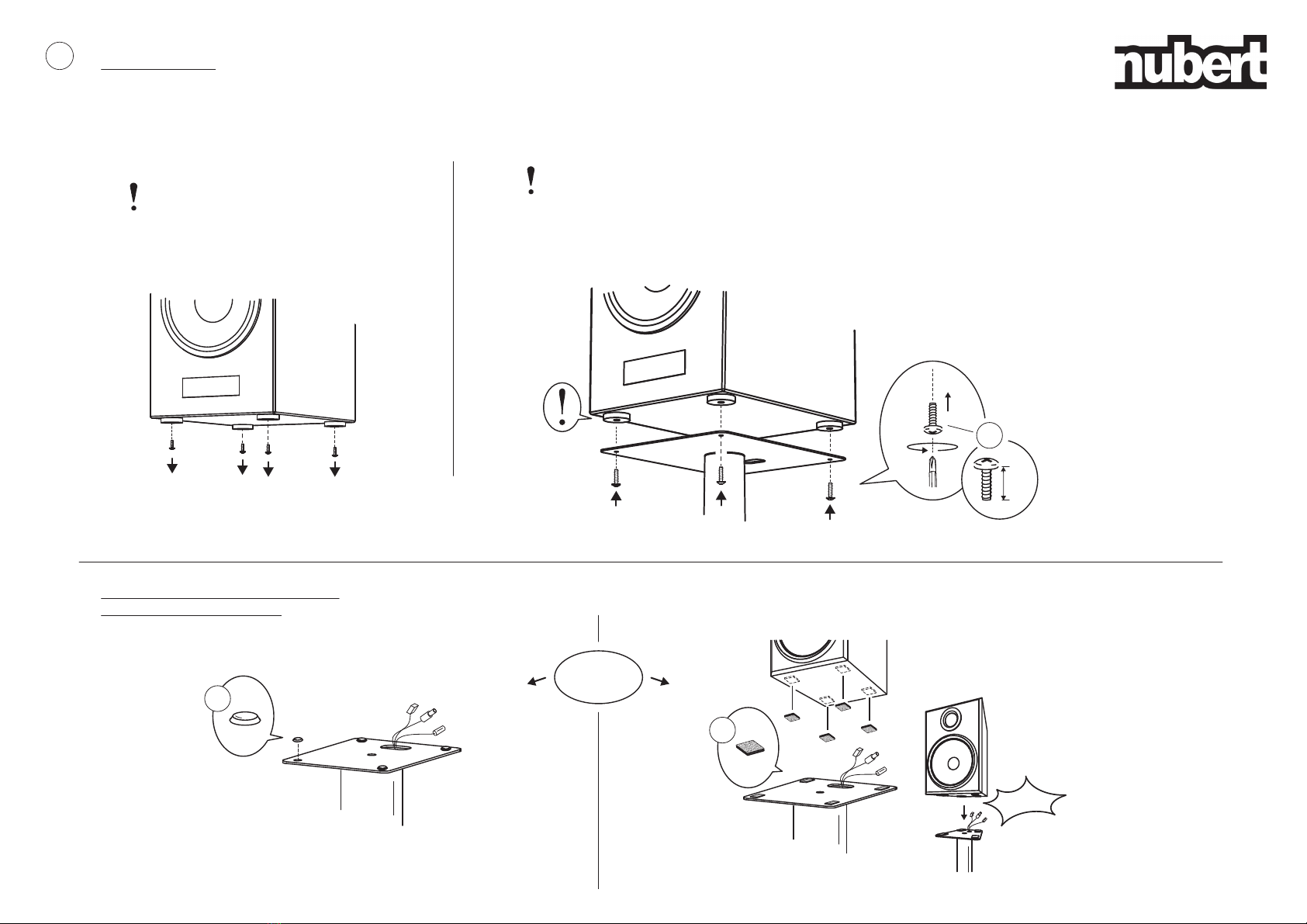 nubert