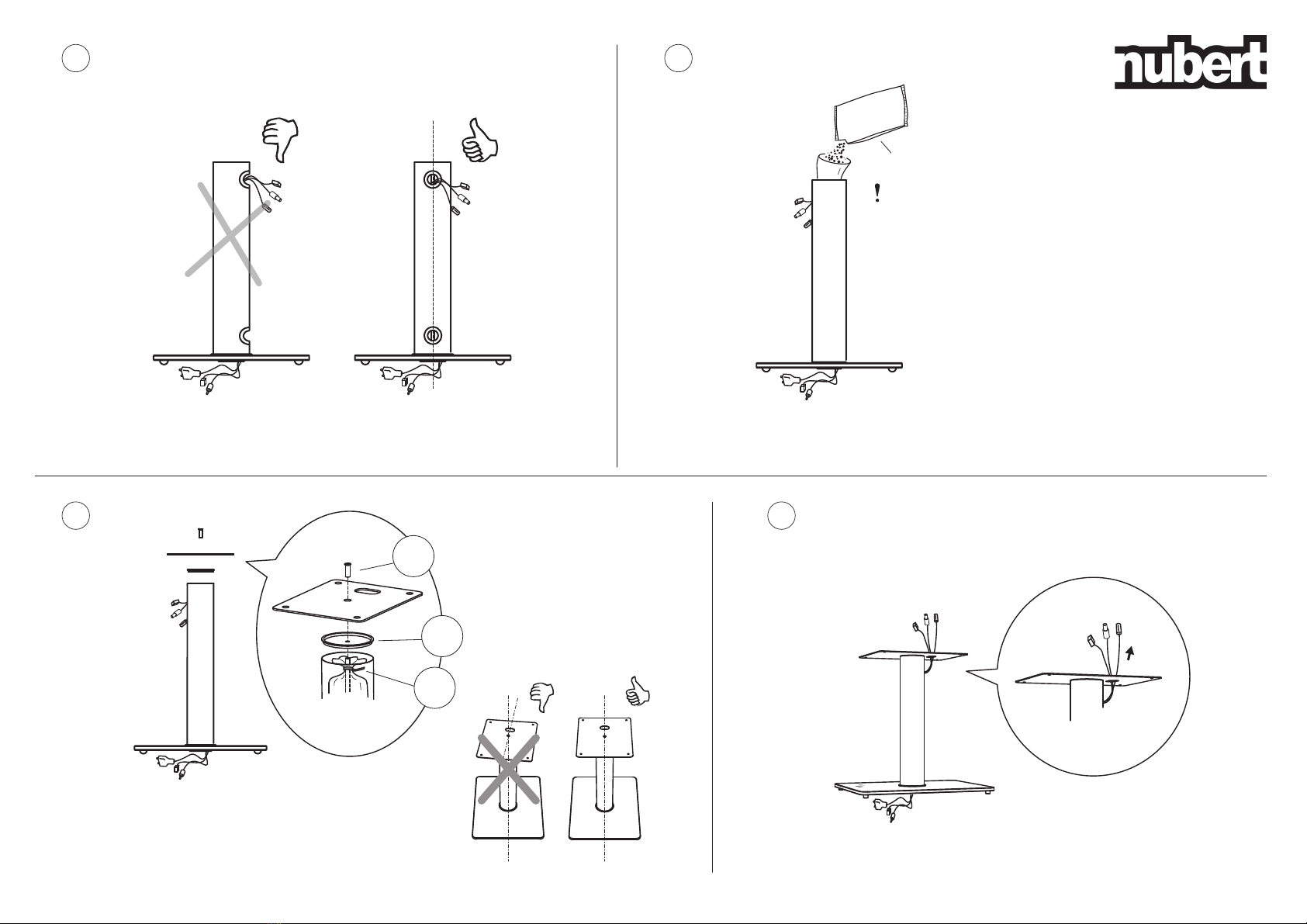 nubert

!