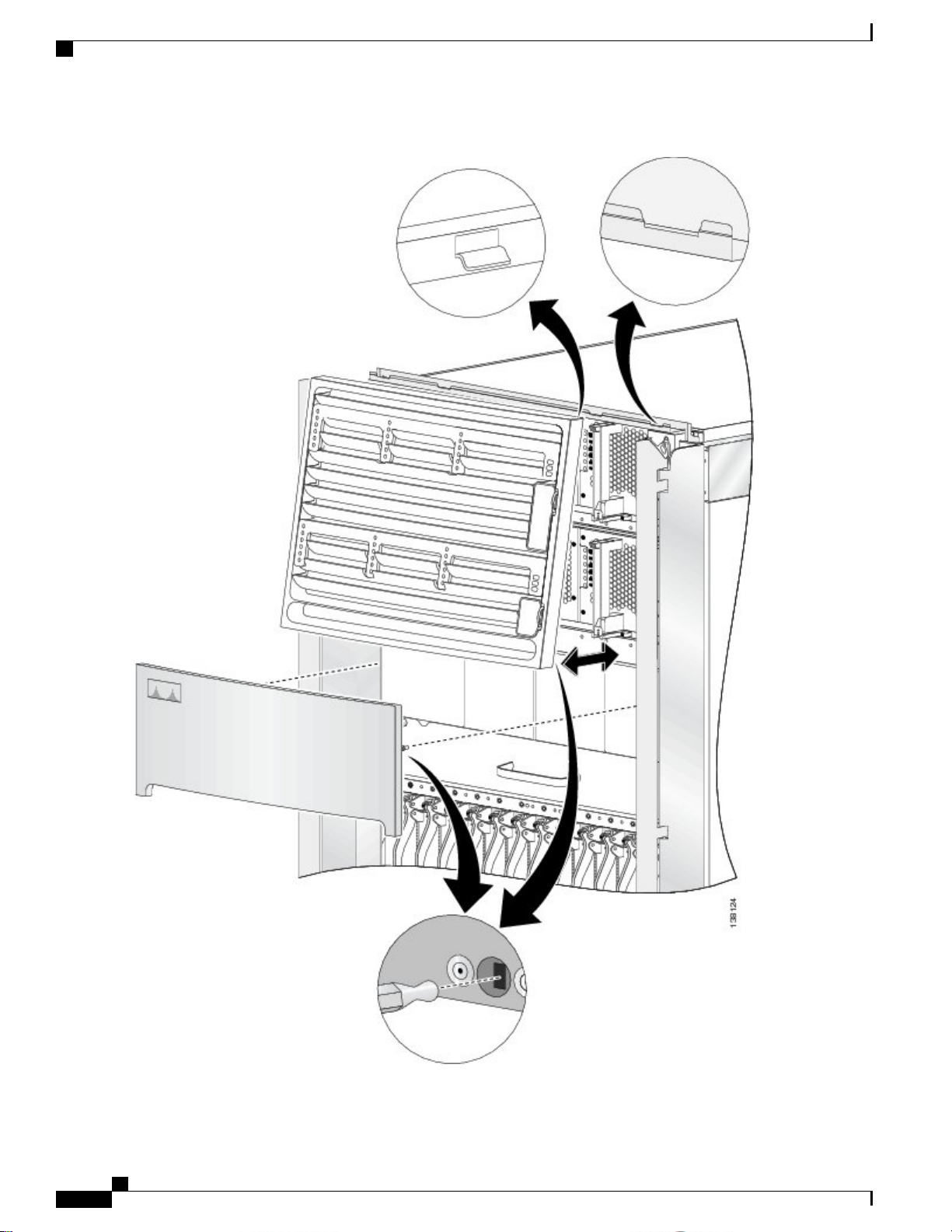 138124