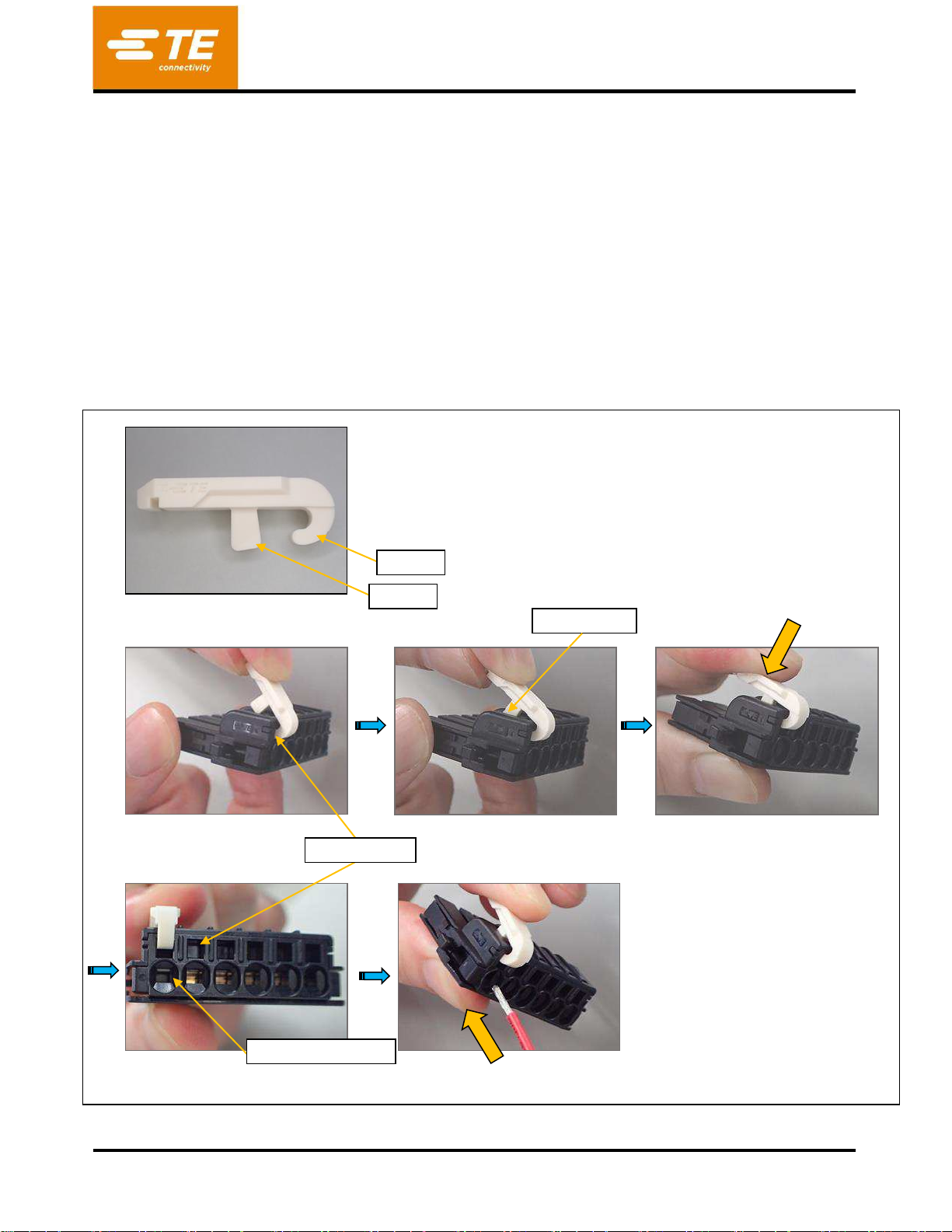 TE connectivity