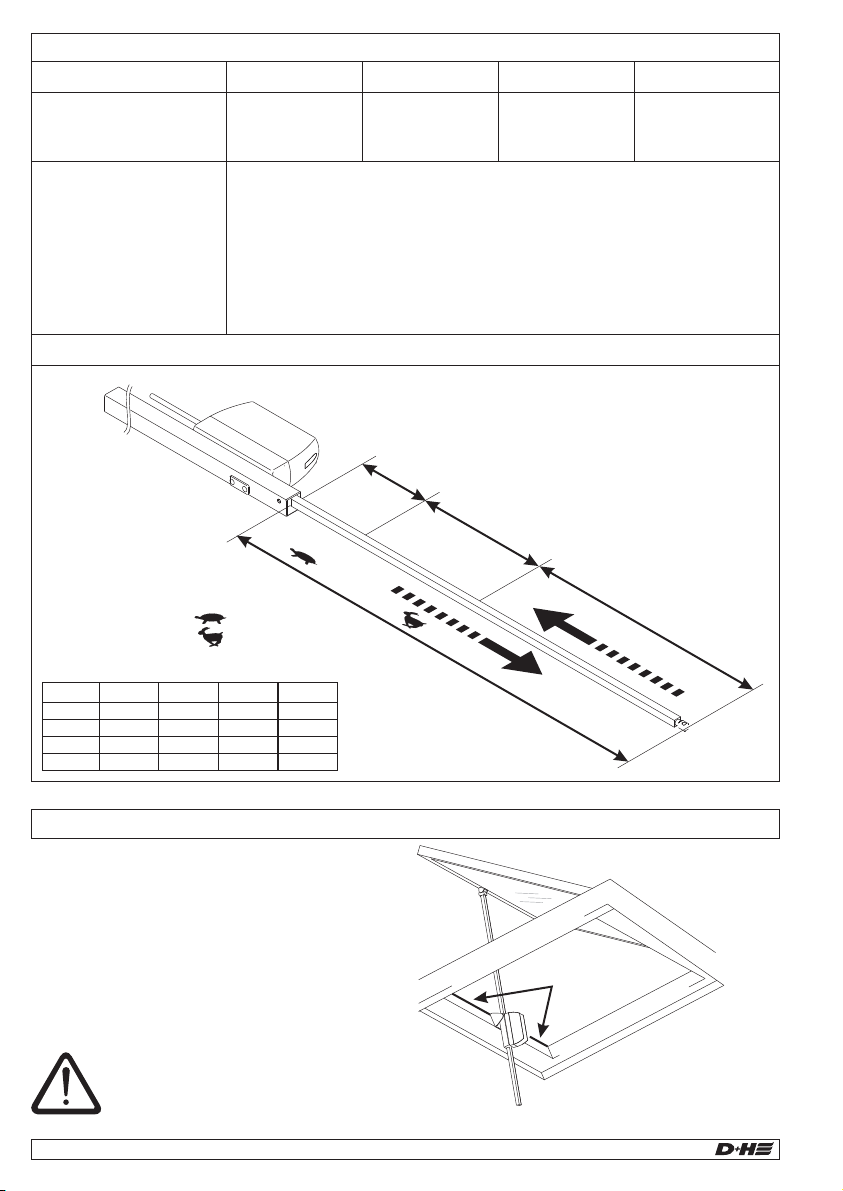 D+H