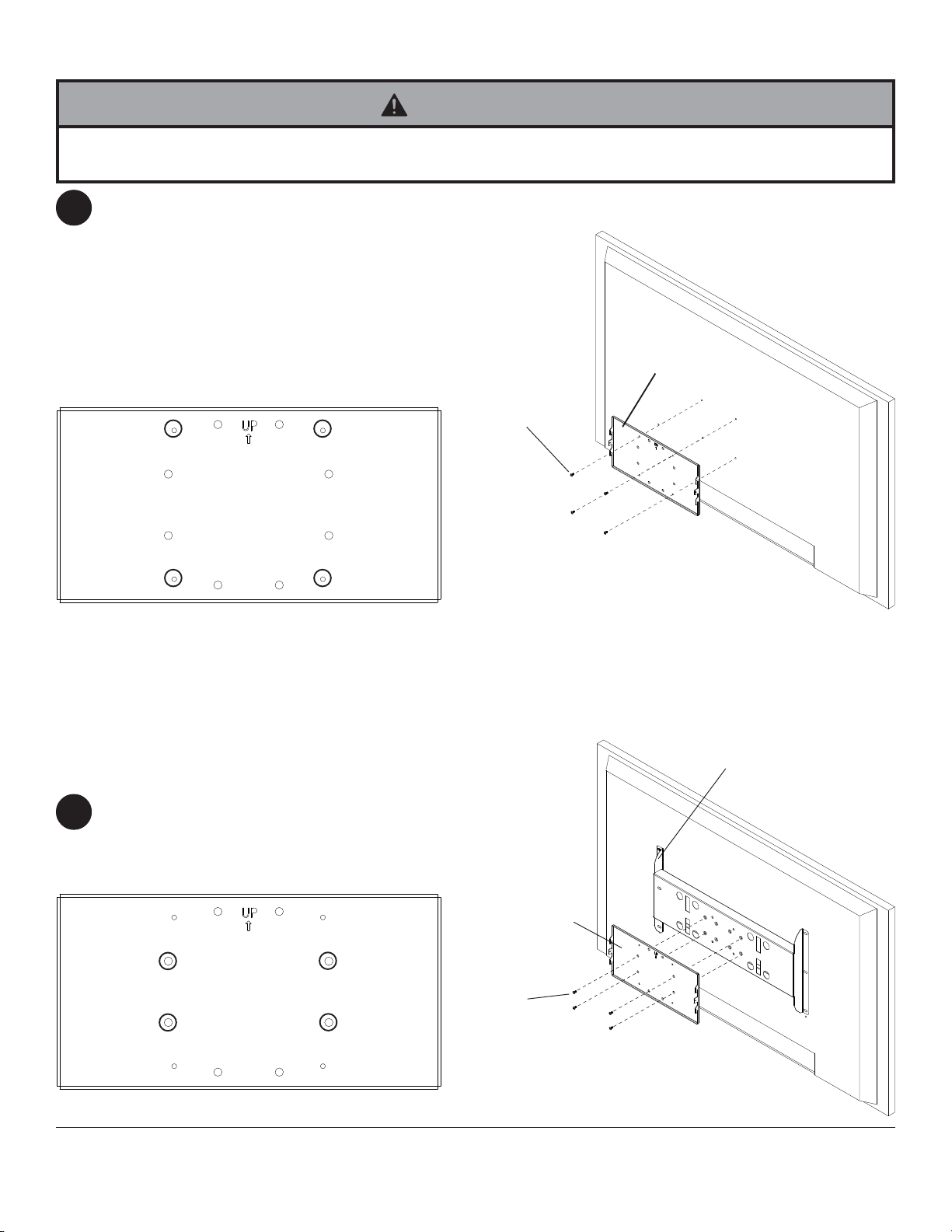 UP

UP