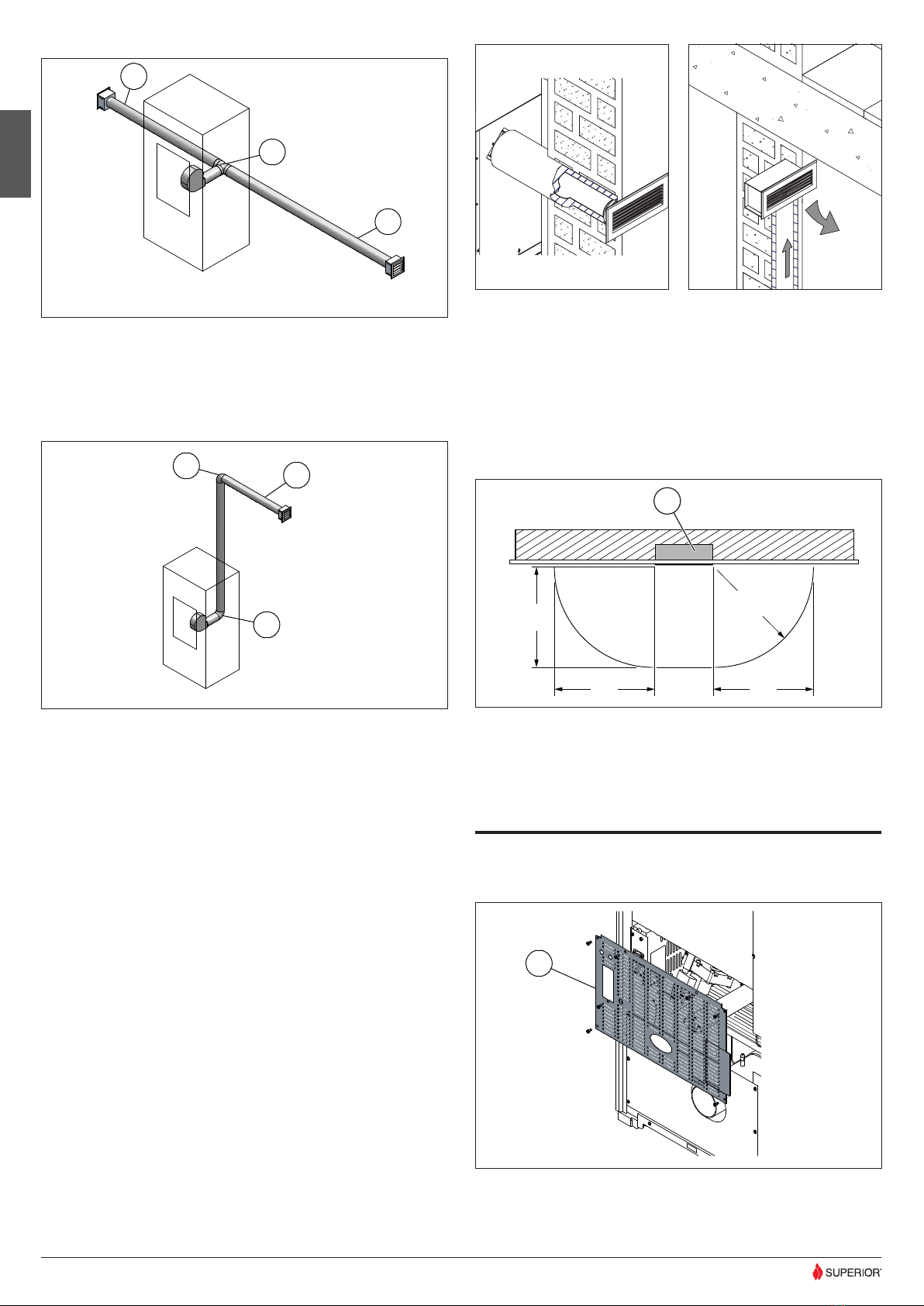 SUPERIOR