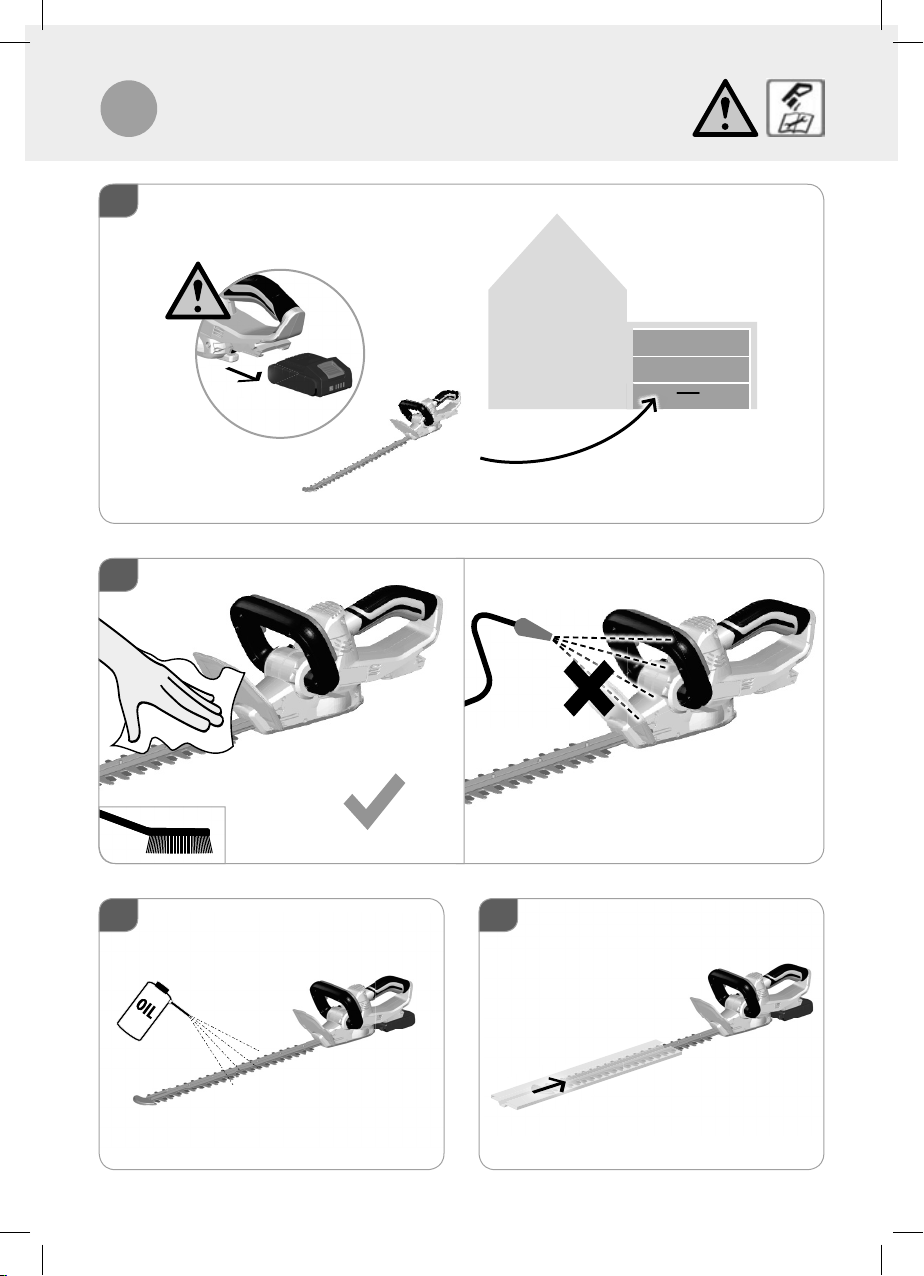 OIL