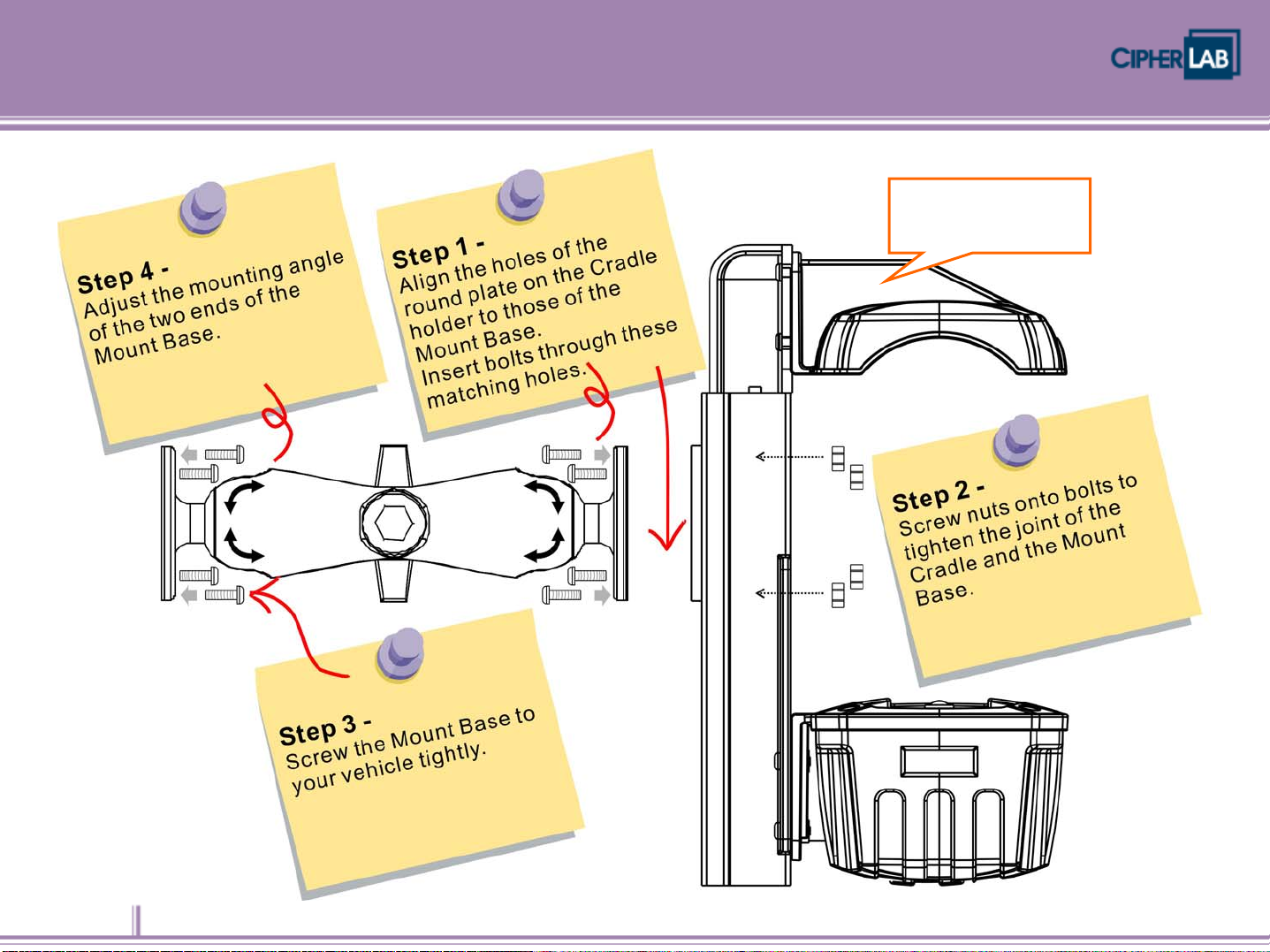 CIPHERLAB

Step 4 -
Adjust the mounting angle of the two ends of the Mount Base.

Step 1 -
Align the holes of the round plate on the Cradle holder to those of the Mount Base.
Insert bolts through these matching holes.

Step 2 -
Screw nuts onto bolts to tighten the joint of the Cradle and the Mount Base.

Step 3 -
Screw the Mount Base to your vehicle tightly.