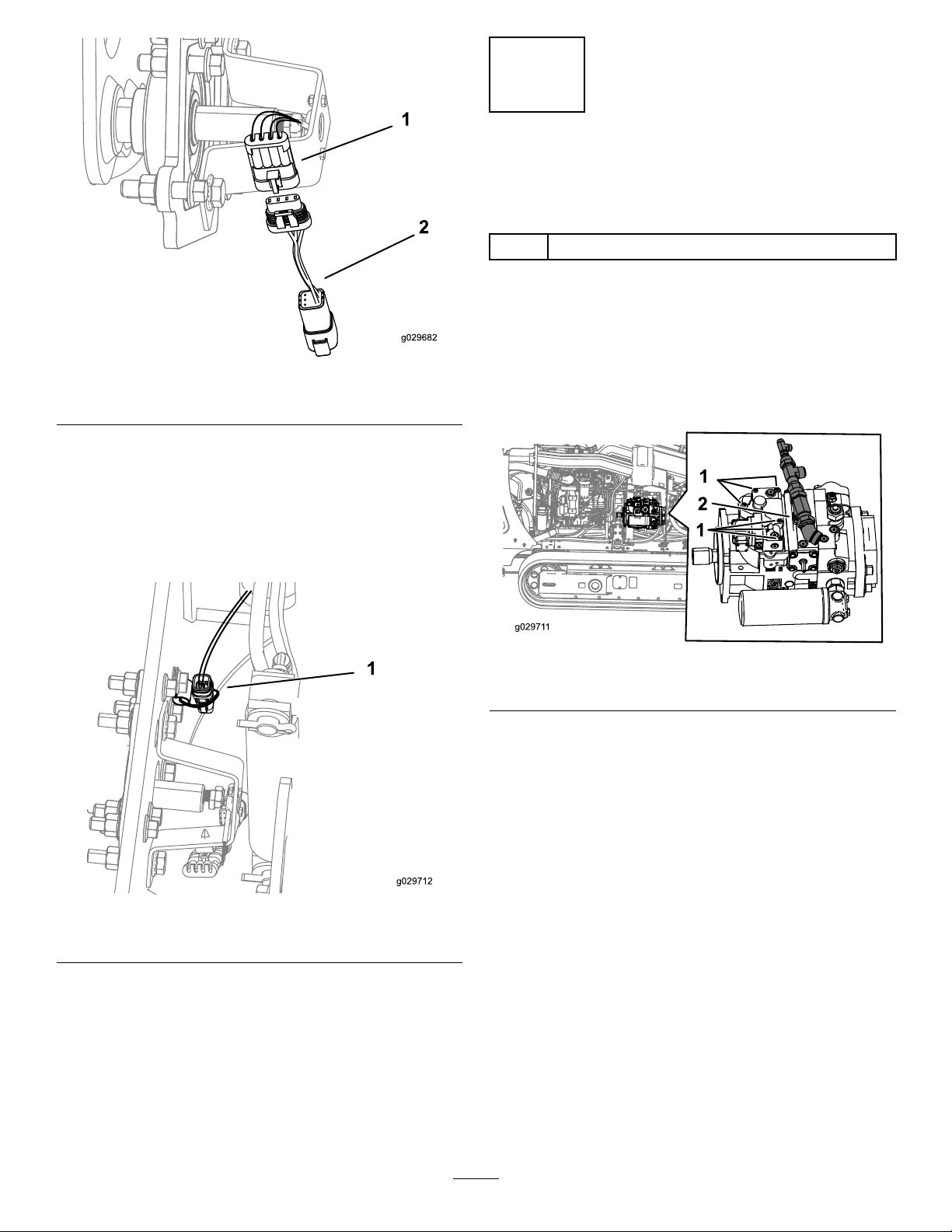 1

2

g029682

1

g029712

1

2

1

g029711