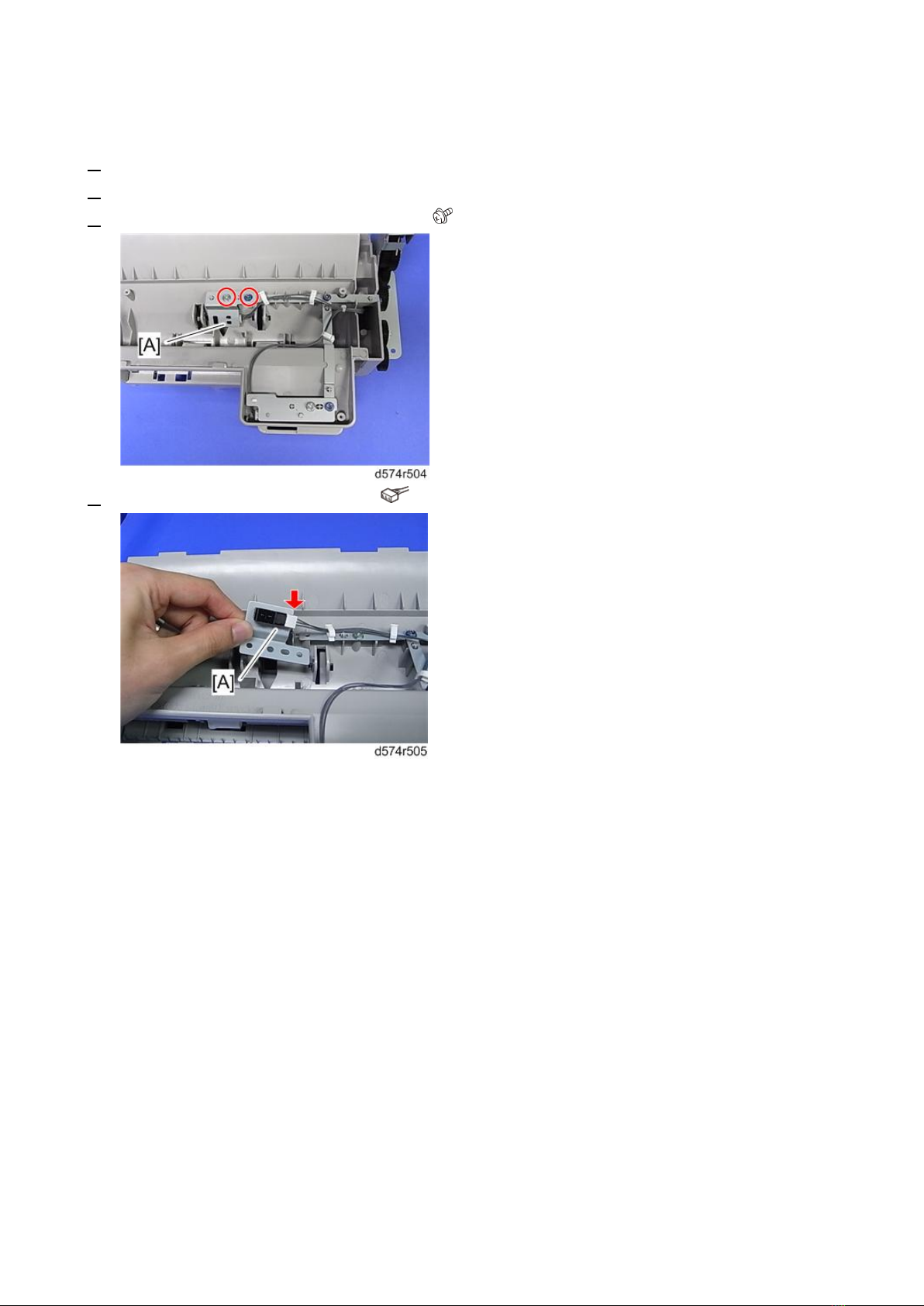 [A]

d574r504

[A]

d574r505