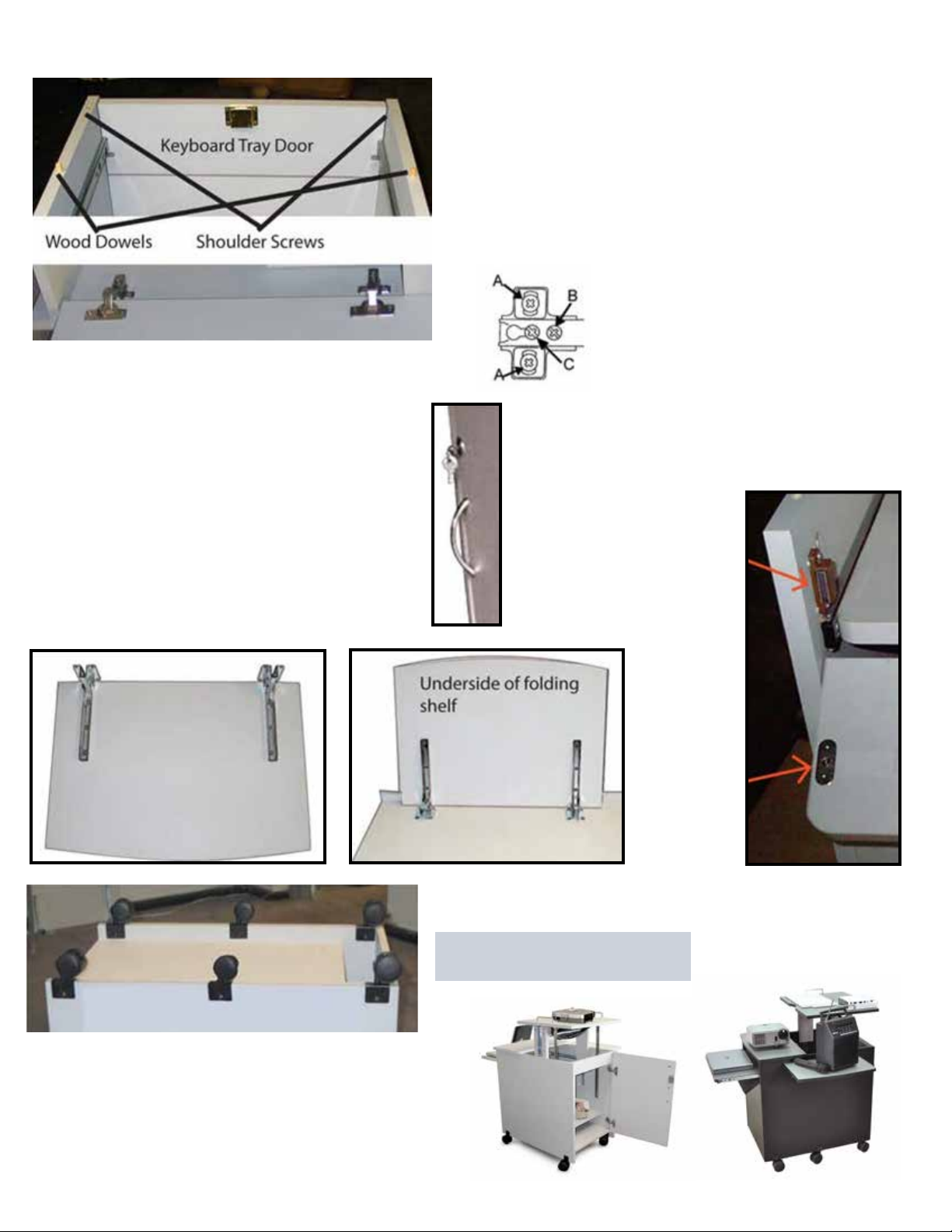 Keyboard Tray Door

Wood Dowels

Shoulder Screws

A

B

C

A

Underside of folding shelf