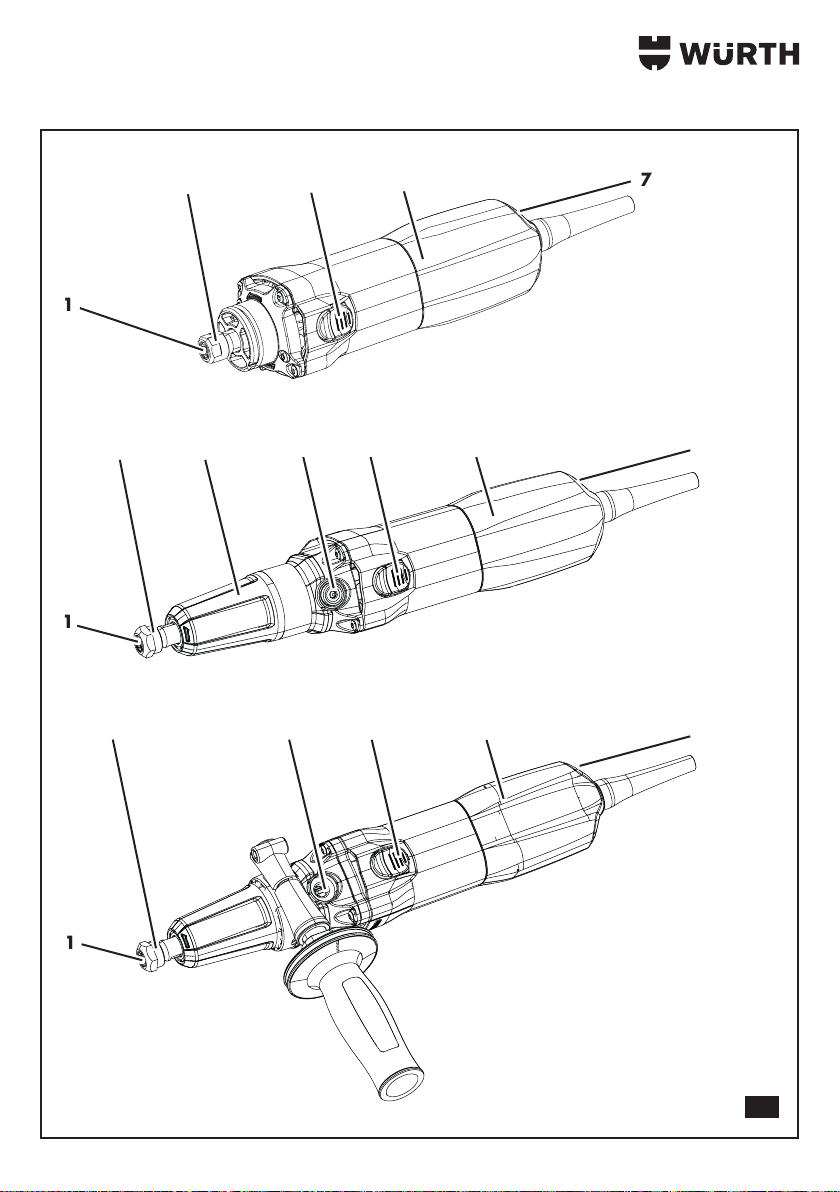 WÜRTH

7

1

1

1