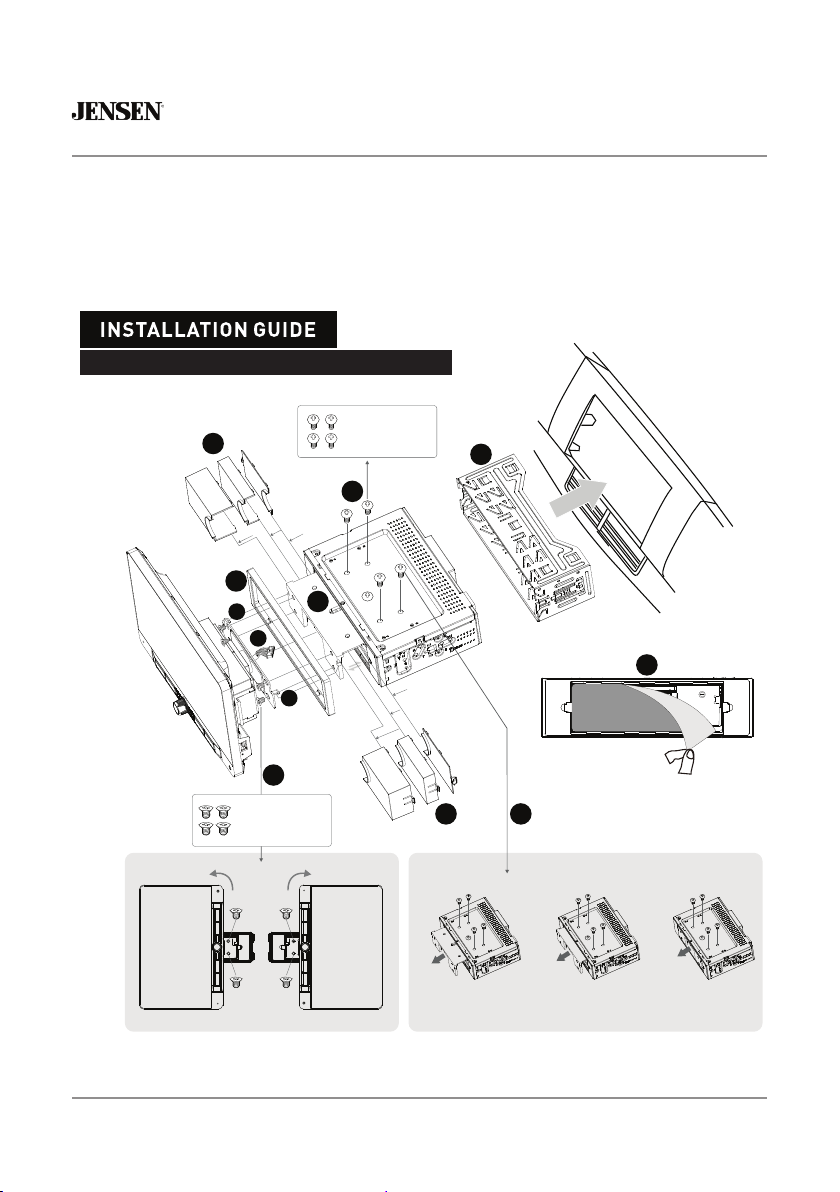 JENSEN

INSTALLATION GUIDE