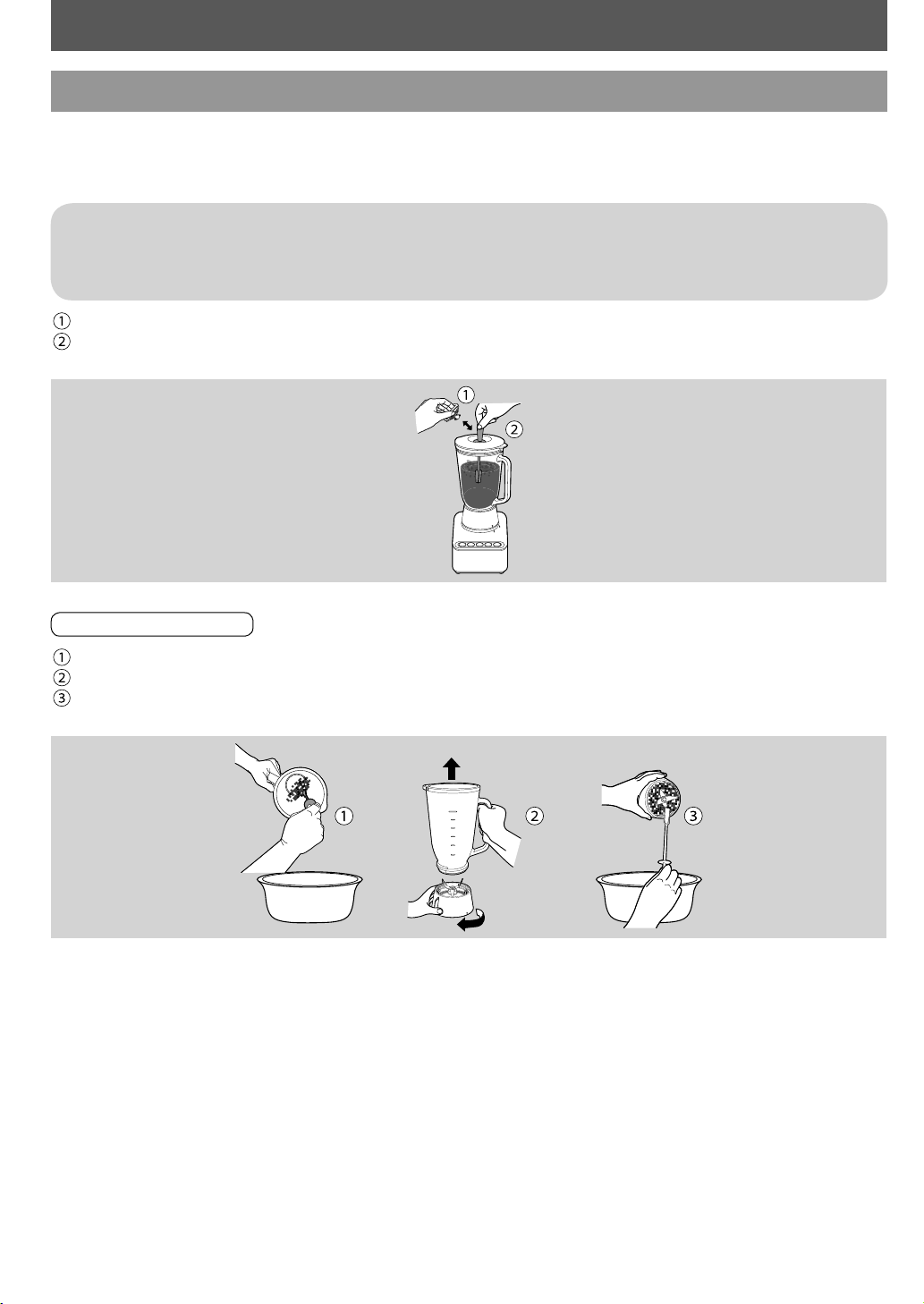 ①
②

①

②

①
②
③

①

②

③