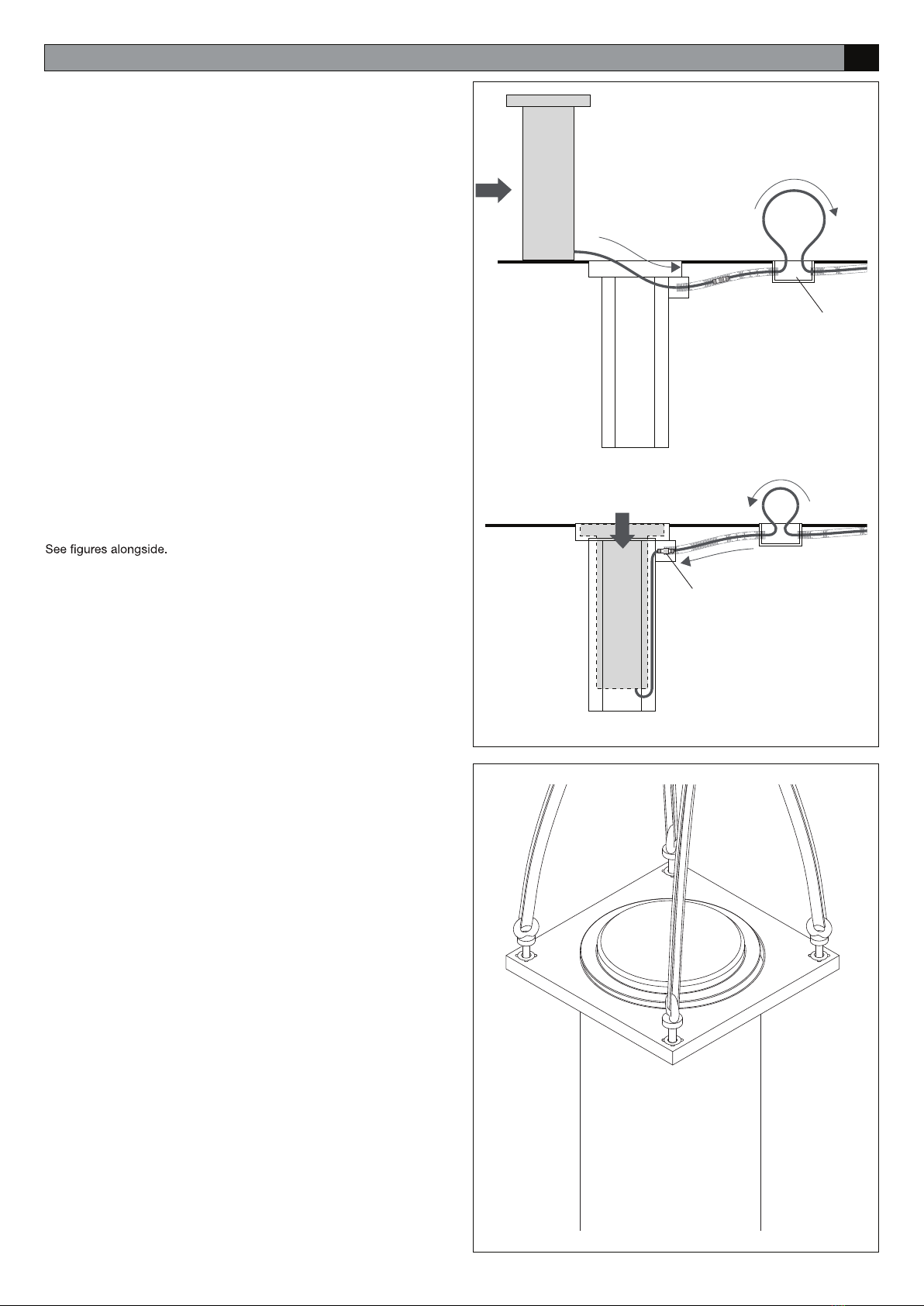 See figures alongside.