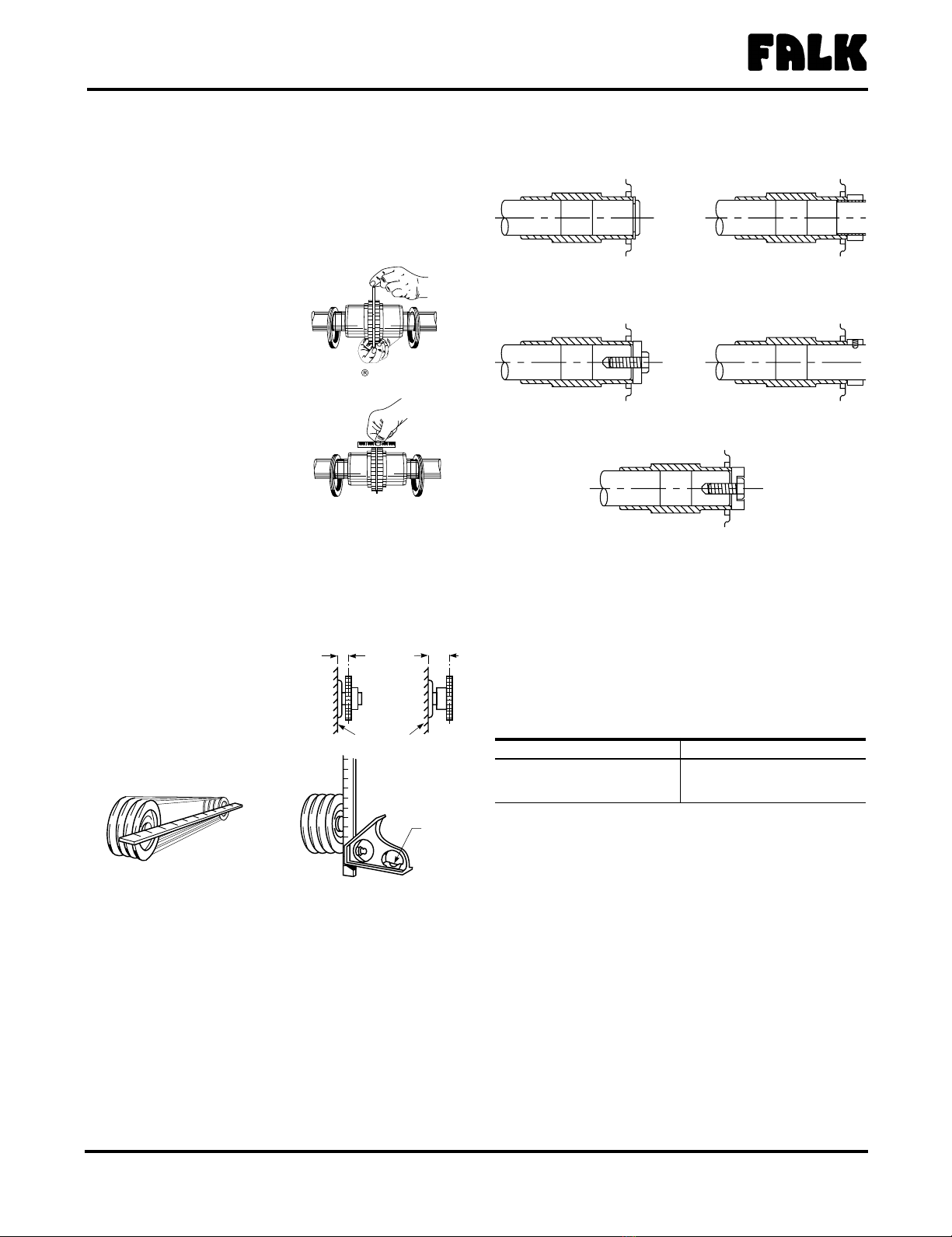 FALK

®