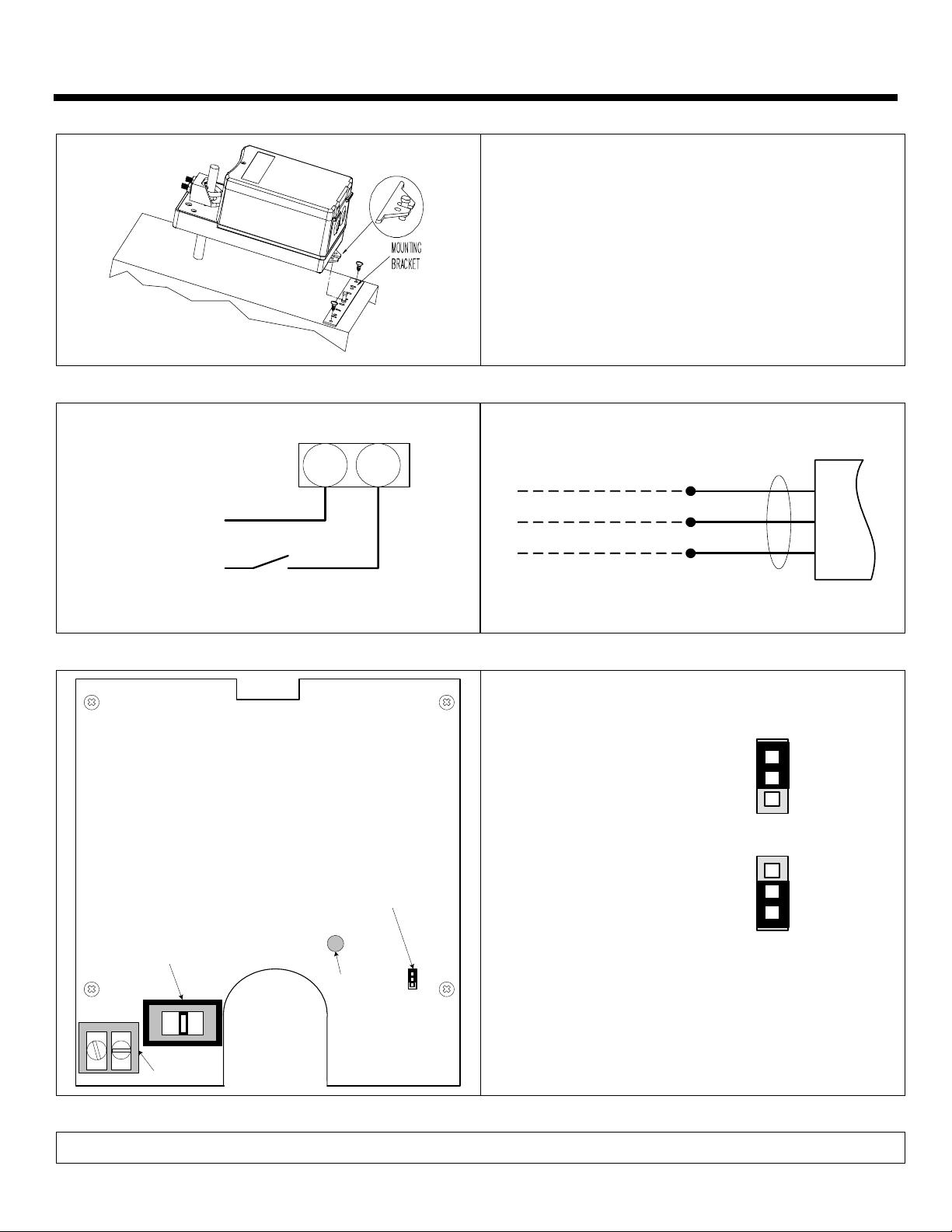 MOUNTING BRACKET