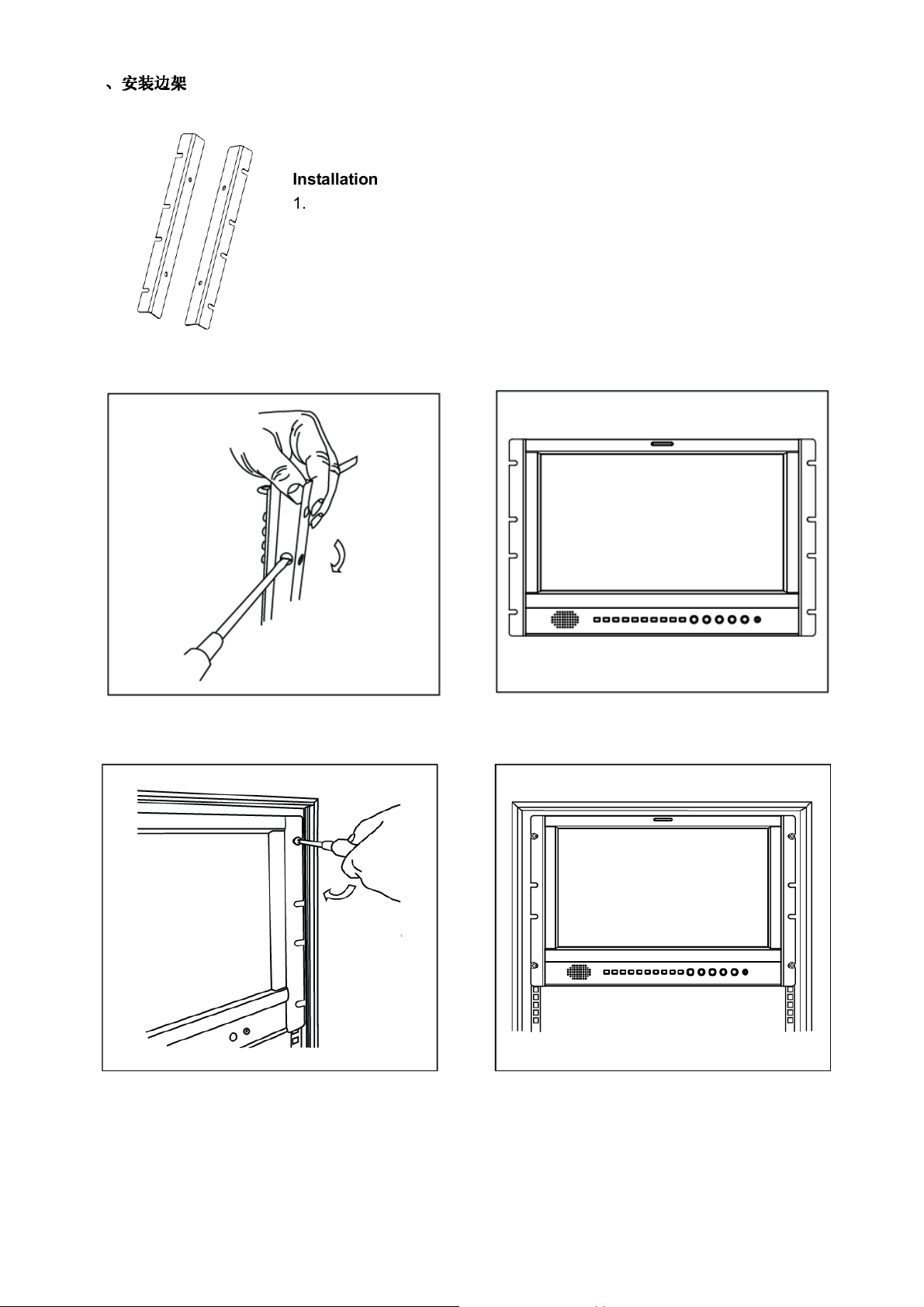 、安装边架

Installation
1.