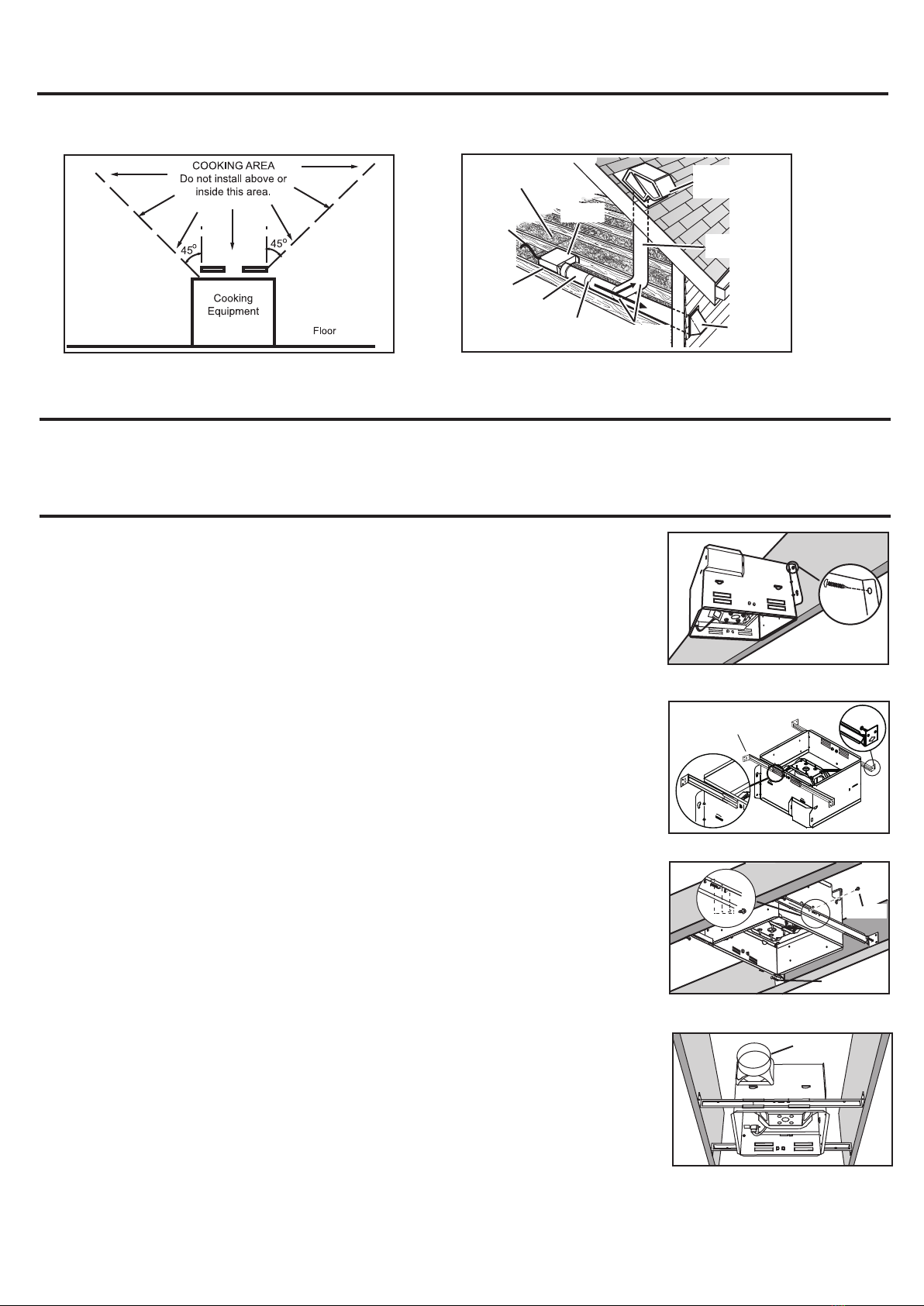 COOKING AREA
Do not install above or inside this area.

45°

45°

Cooking Equipment

Floor