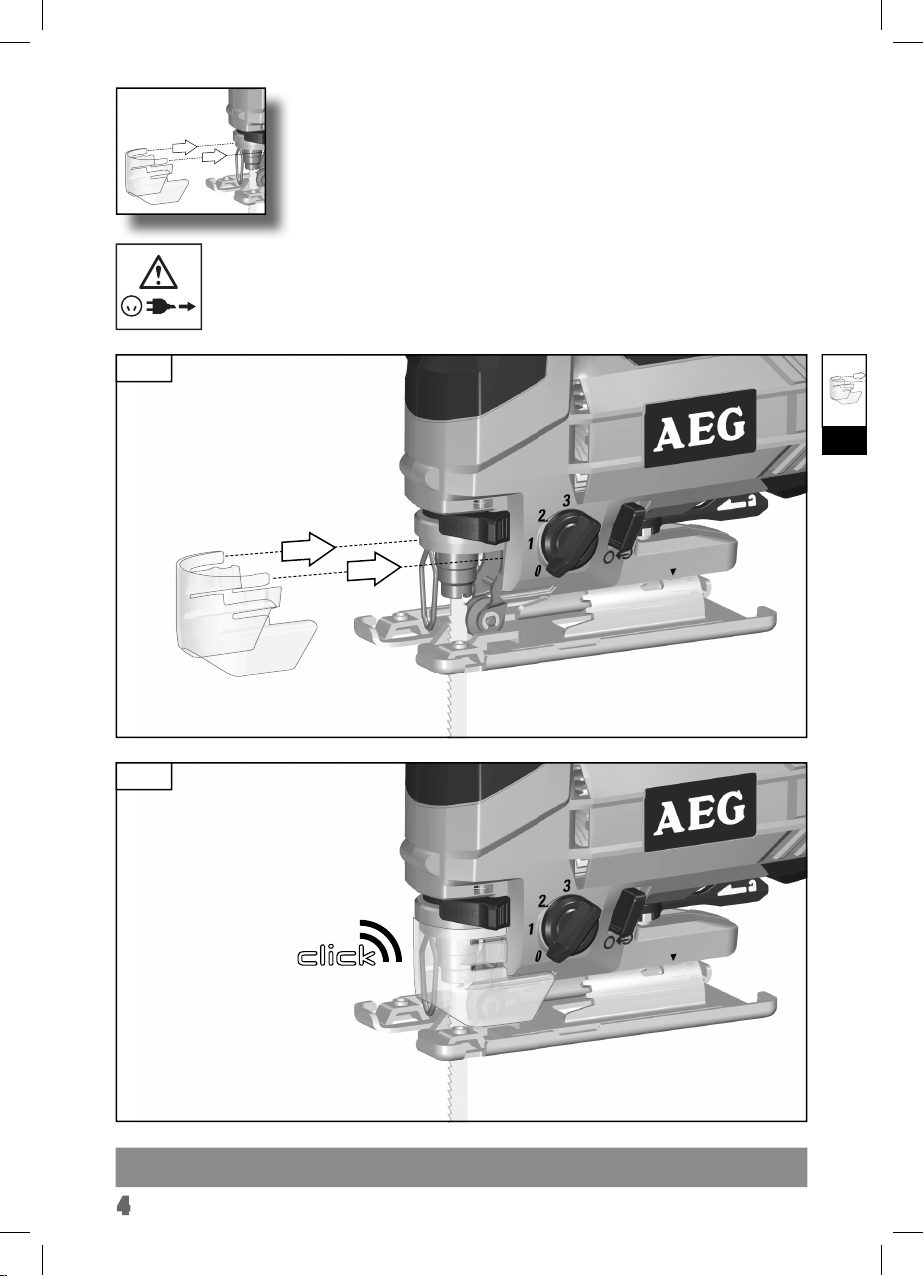 AEG

3
2
1
0

AEG

3
2
1
0

click

4