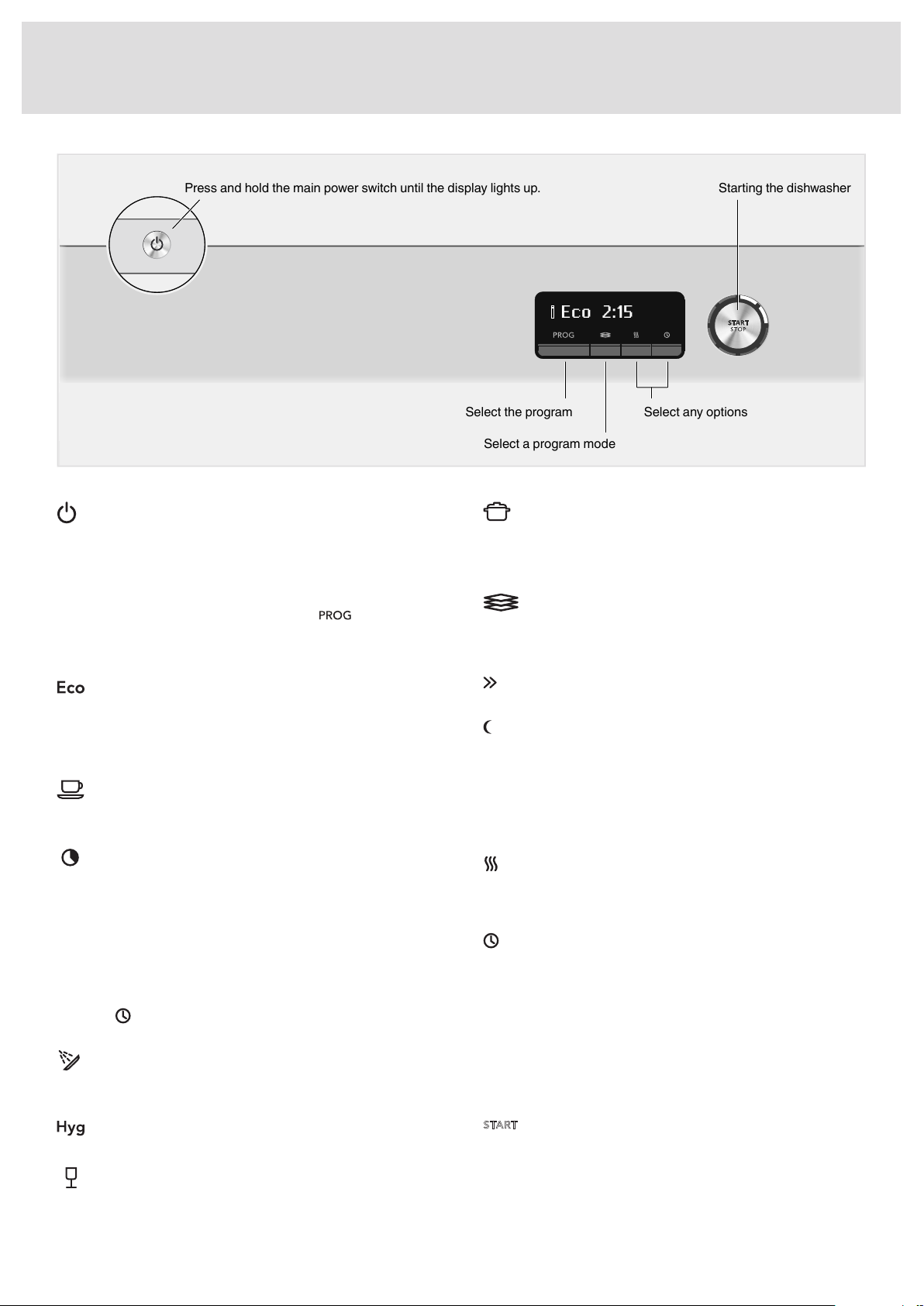 Press and hold the main power switch until the display lights up.

Starting the dishwasher

Eco 2:15

PROG

START
STOP

Select the program

Select any options

Select a program mode

PROG

Eco

Hyg

START