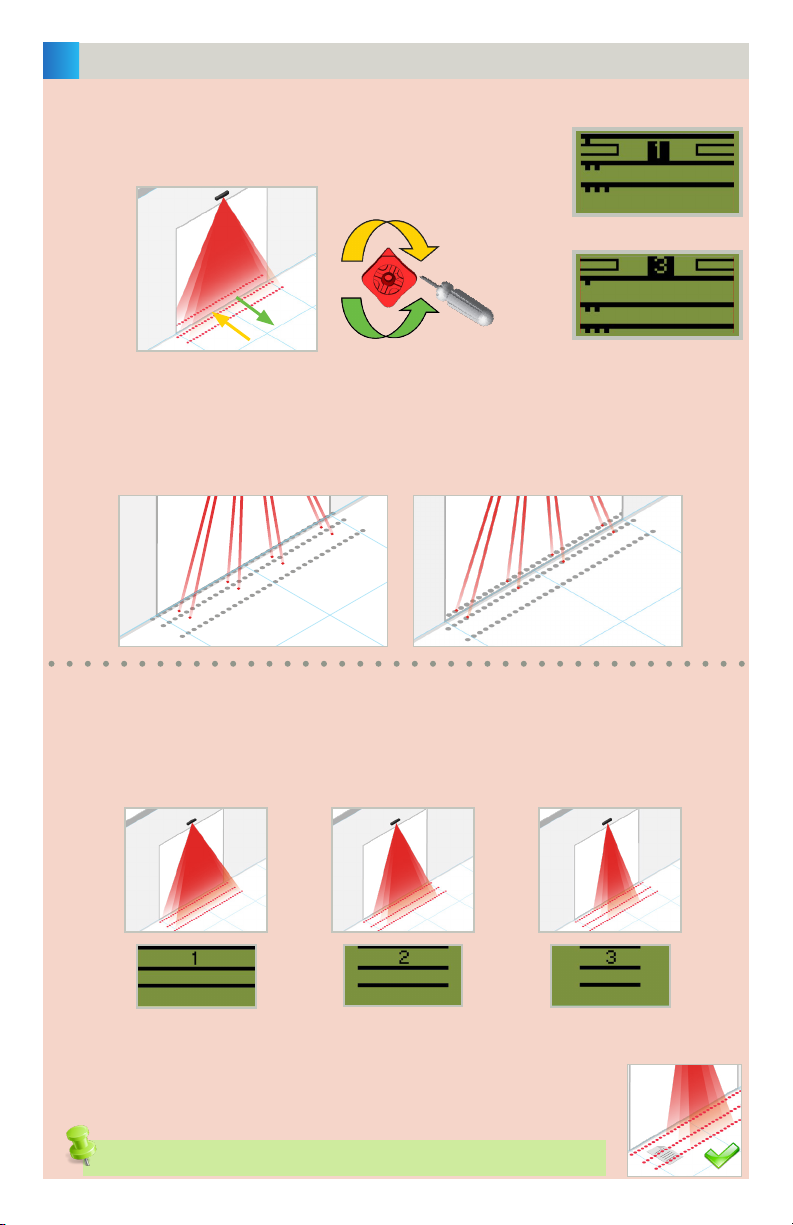 1

3

1

2

3