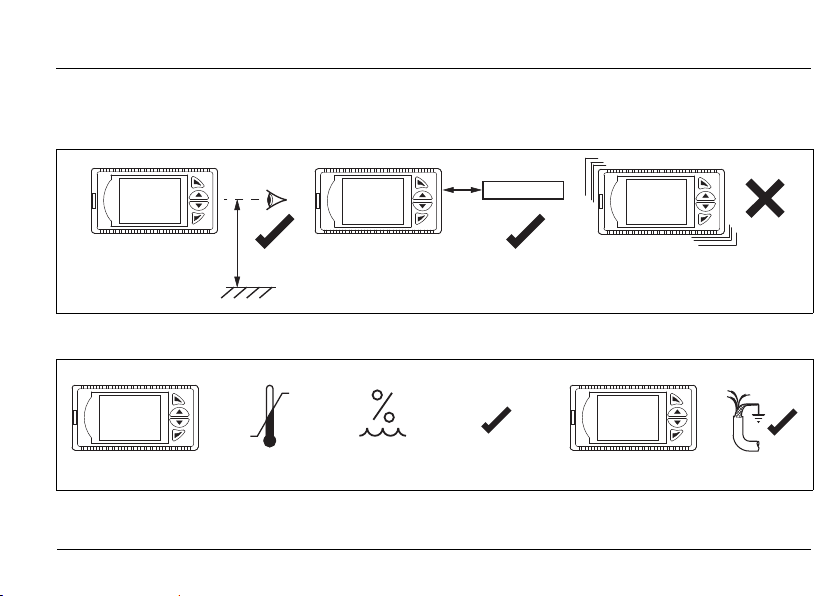 %