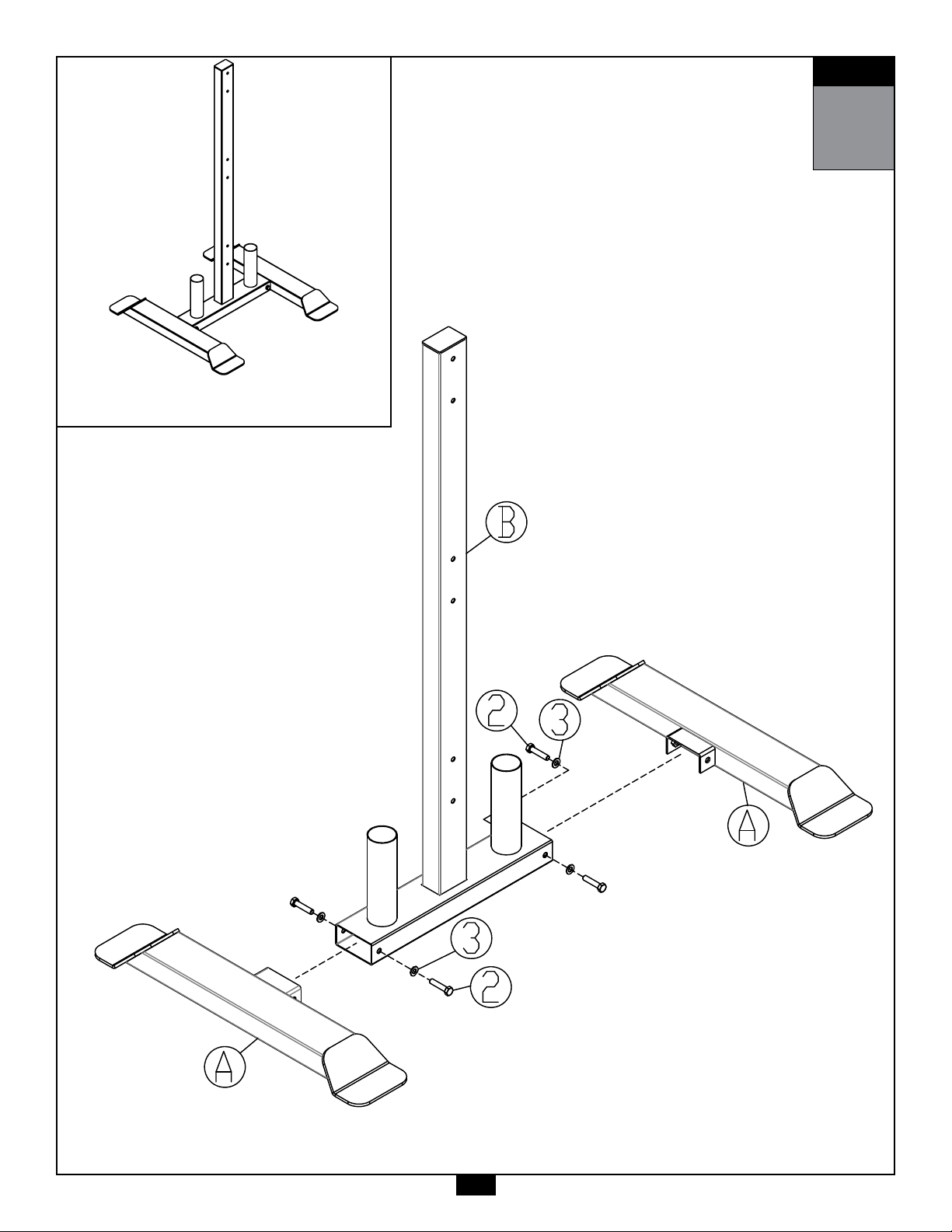 B

2

3

A

3

2

A