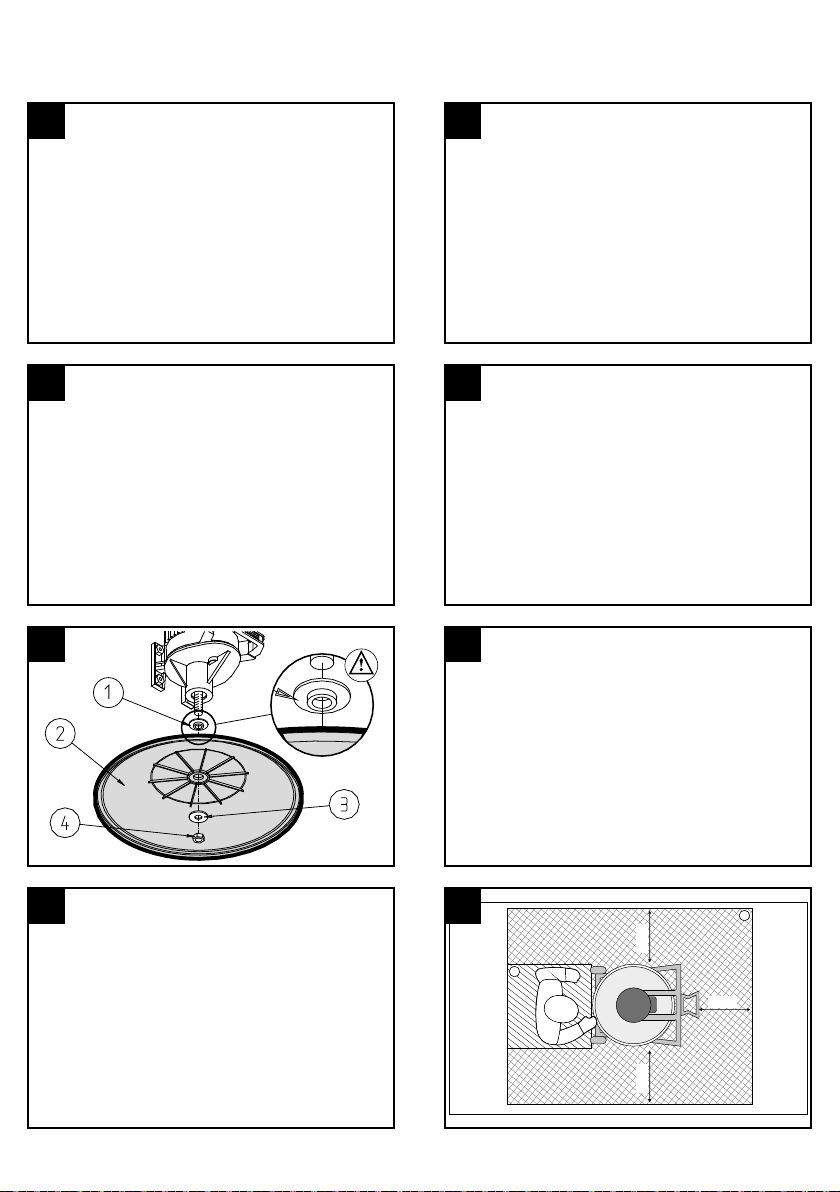 1

2

3

4