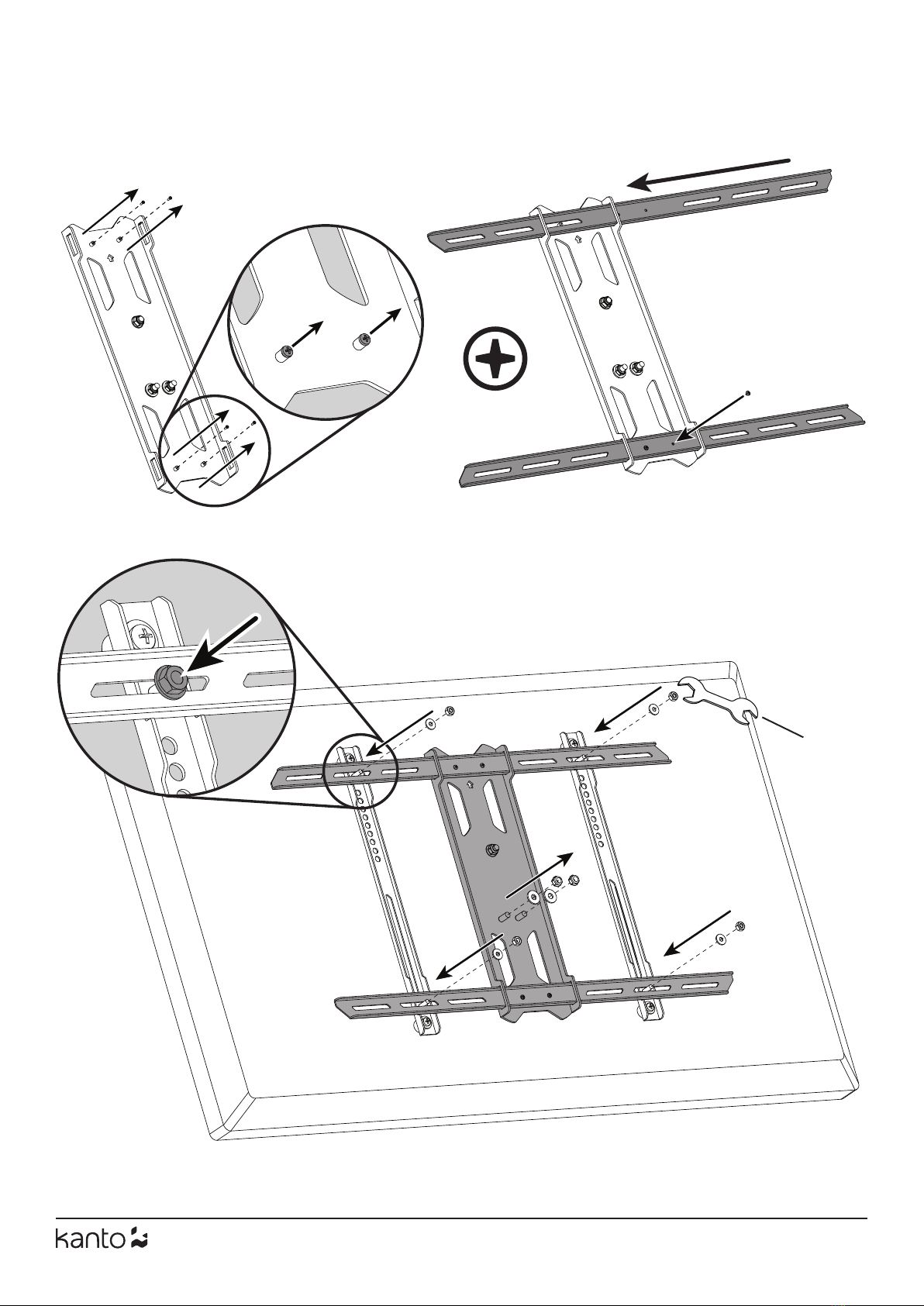 kanto