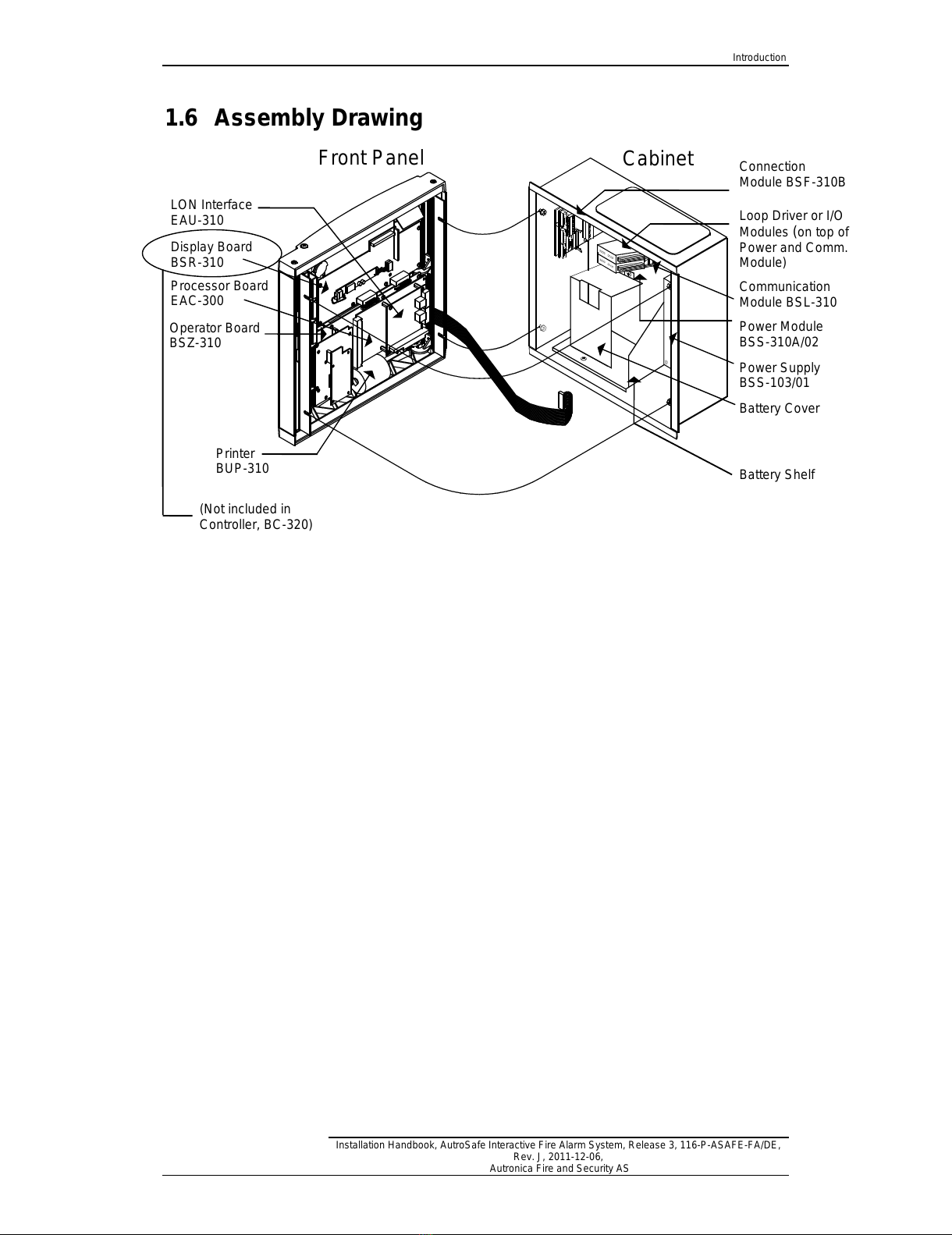 Introduction

1.6 Assembly Drawing

Front Panel

Cabinet

LON Interface EAU-310

Display Board BSR-310

Processor Board EAC-300

Operator Board BSZ-310

Printer BUP-310

(Not included in Controller, BC-320)

Connection Module BSF-310B

Loop Driver or I/O Modules (on top of Power and Comm. Module)

Communication Module BSL-310

Power Module BSS-310A/02

Power Supply BSS-103/01

Battery Cover

Battery Shelf

Installation Handbook, AutroSafe Interactive Fire Alarm System, Release 3, 116-P-ASAFE-FA/DE, Rev. J, 2011-12-06, Autronica Fire and Security AS