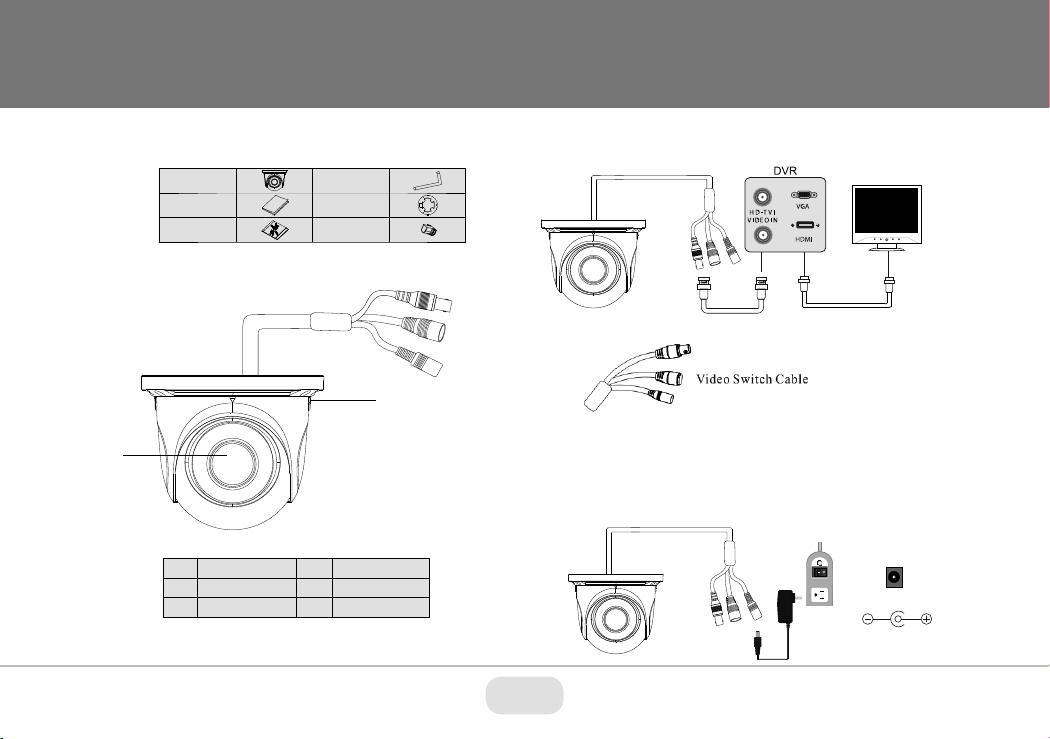 DVR

HD-TVI VIDEO IN

VGA

HDMI

Video Switch Cable