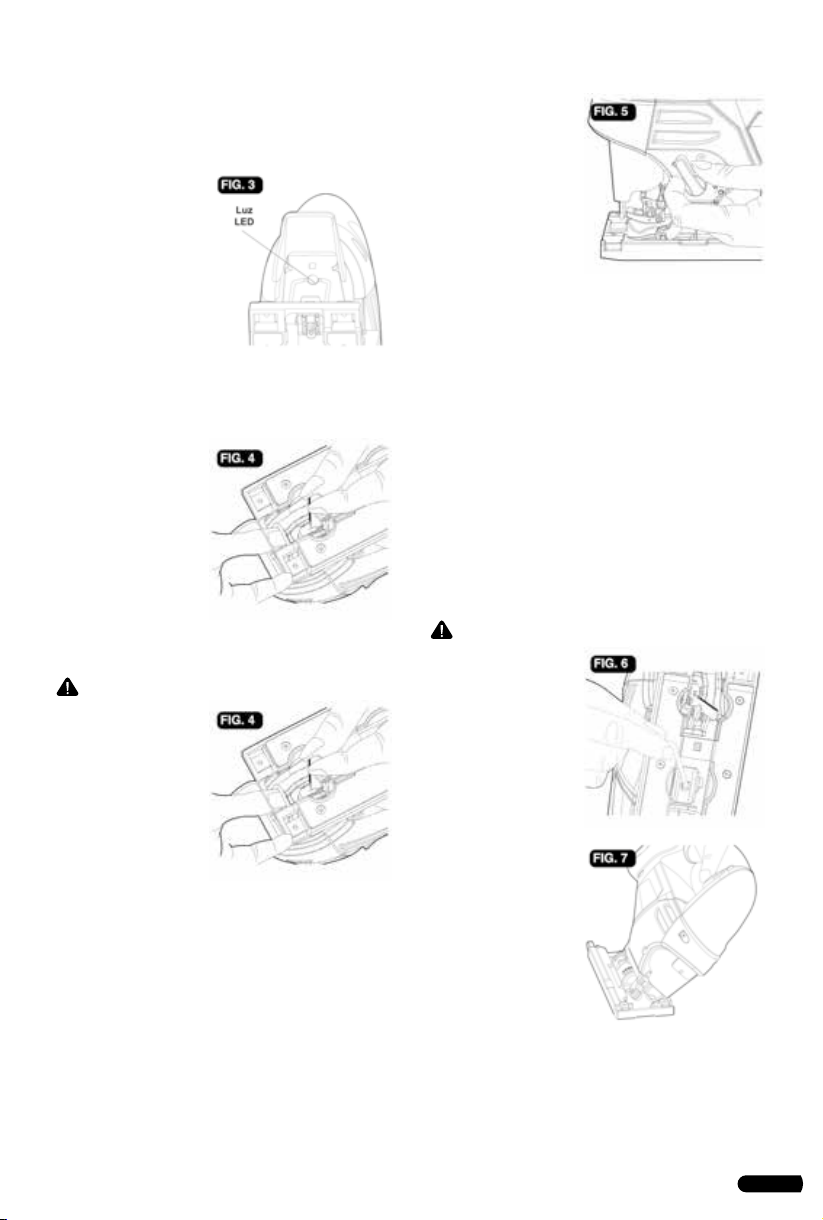 FIG. 3

Luz LED

FIG. 4

FIG. 4

FIG. 5

FIG. 6

FIG. 7