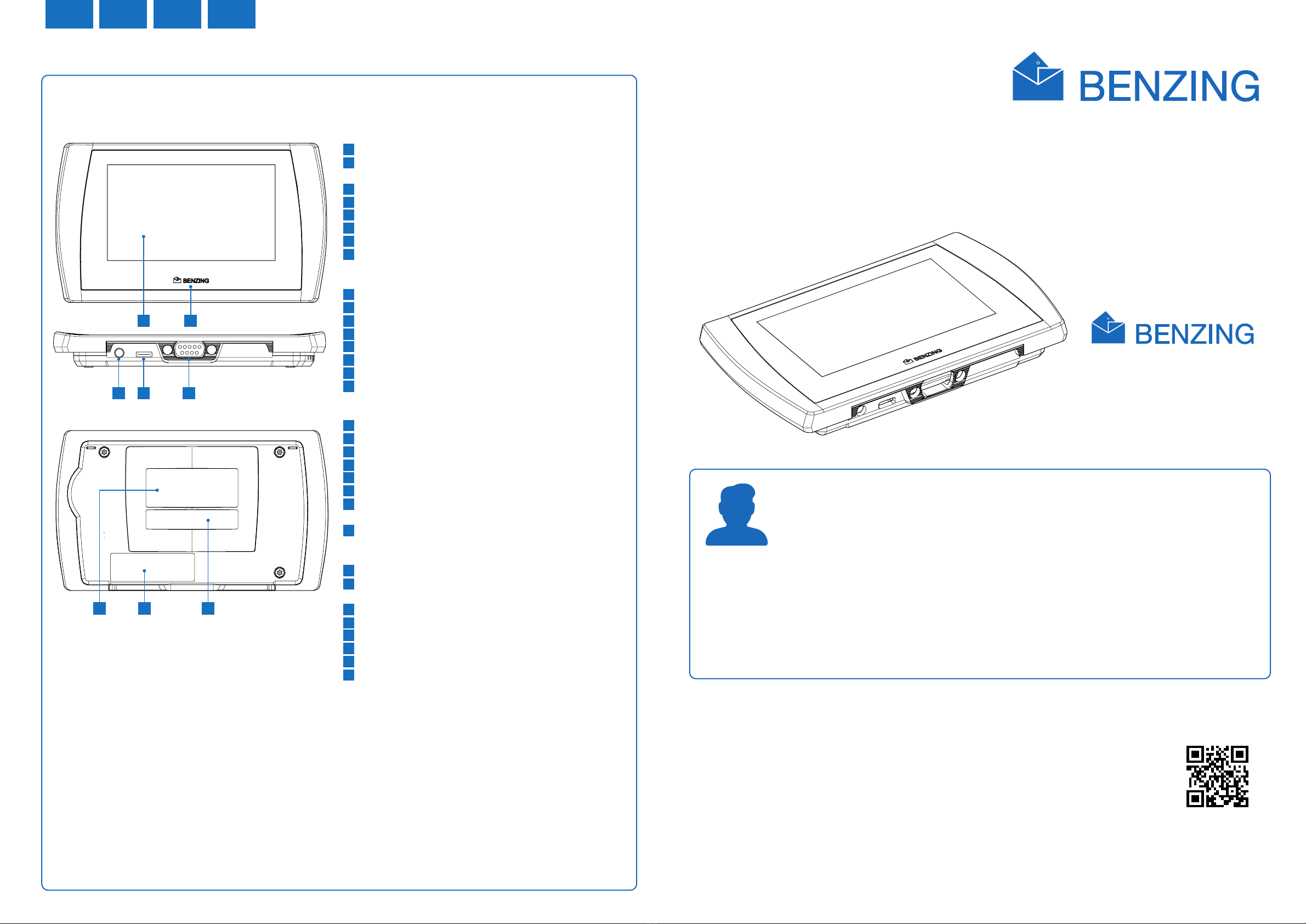 BENZING

BENZING

BENZING

BENZING