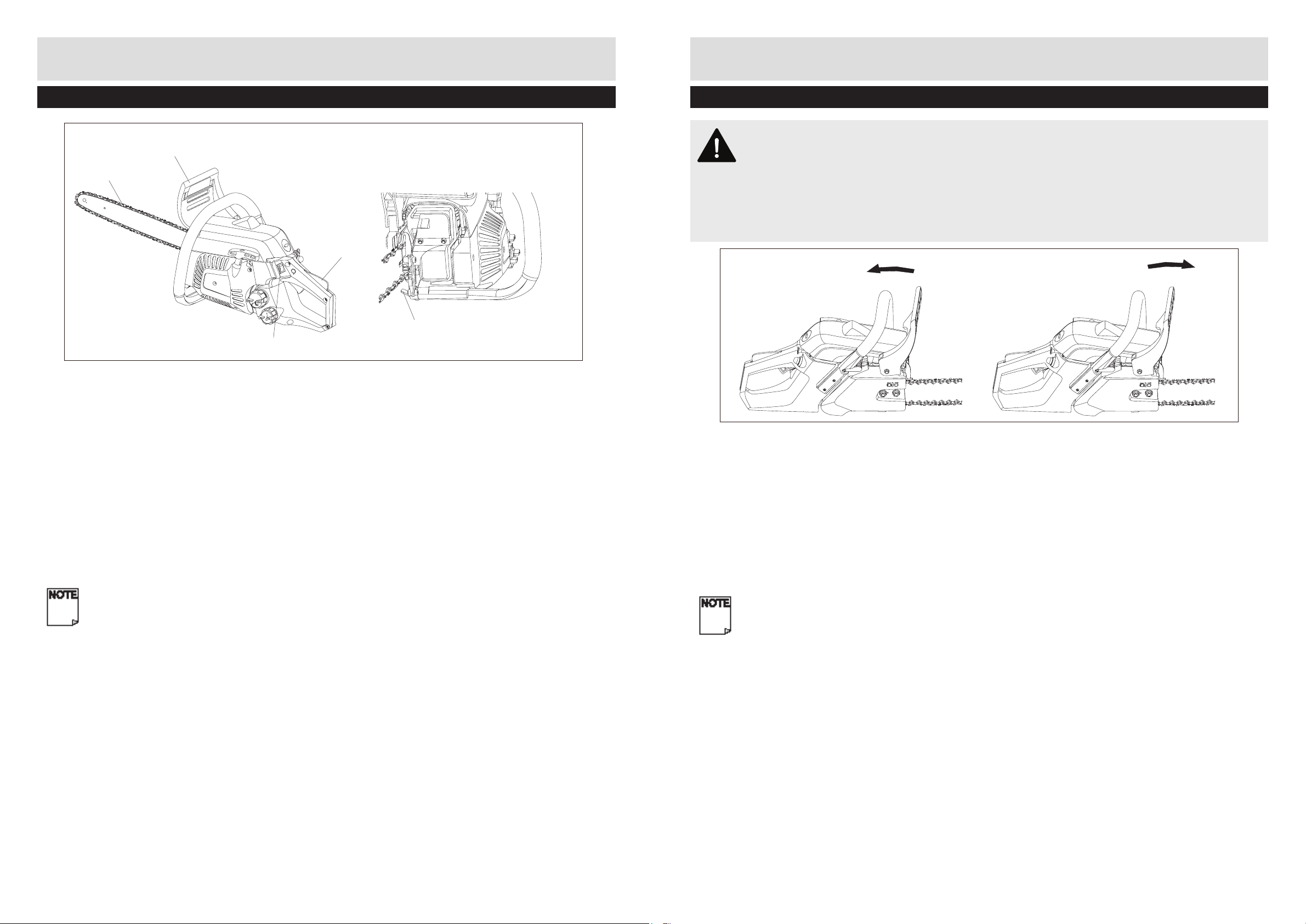 NOTE

NOTE