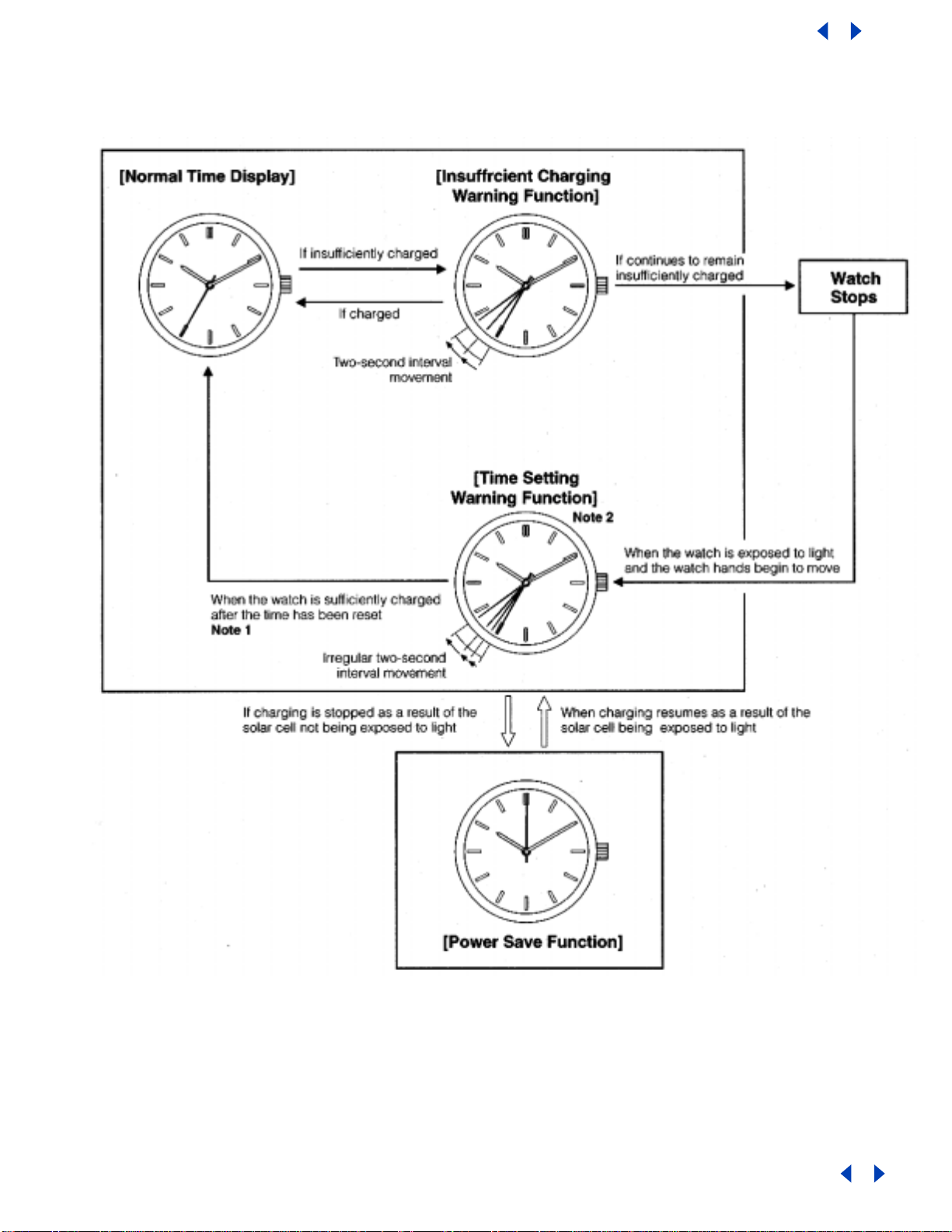 [Normal Time Display]

[Insuffrcient Charging Warning Function]

If insufficiently charged

If charged

Two-second interval movement

If continues to remain insufficiently charged

Watch Stops

[Time Setting Warning Function]

Note 2

When the watch is exposed to light and the watch hands begin to move

When the watch is sufficiently charged after the time has been reset
Note 1

Irregular two-second interval movement

If charging is stopped as a result of the solar cell not being exposed to light

When charging resumes as a result of the solar cell being exposed to light

[Power Save Function]