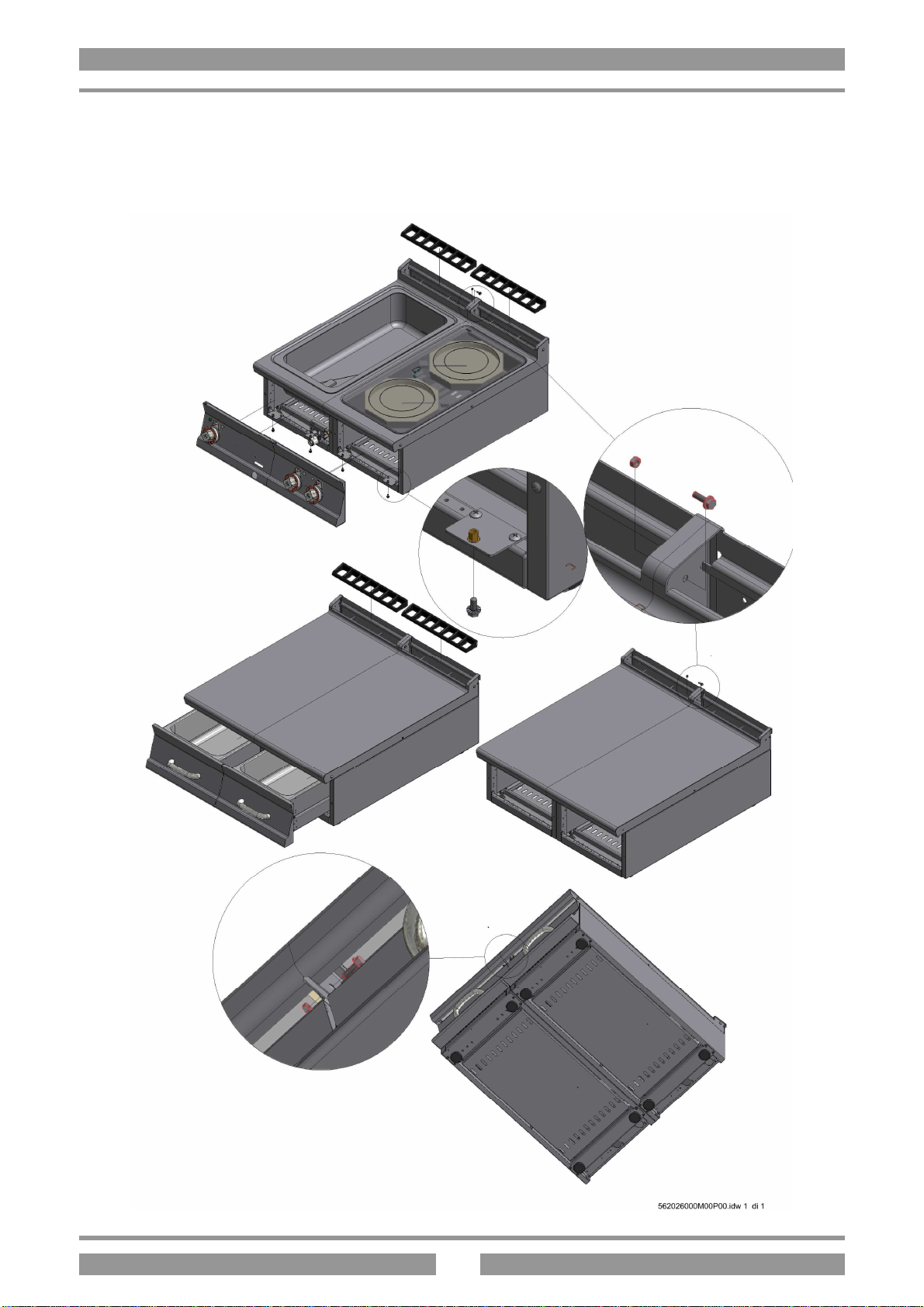 562026000M00P00.idw 1 di 1