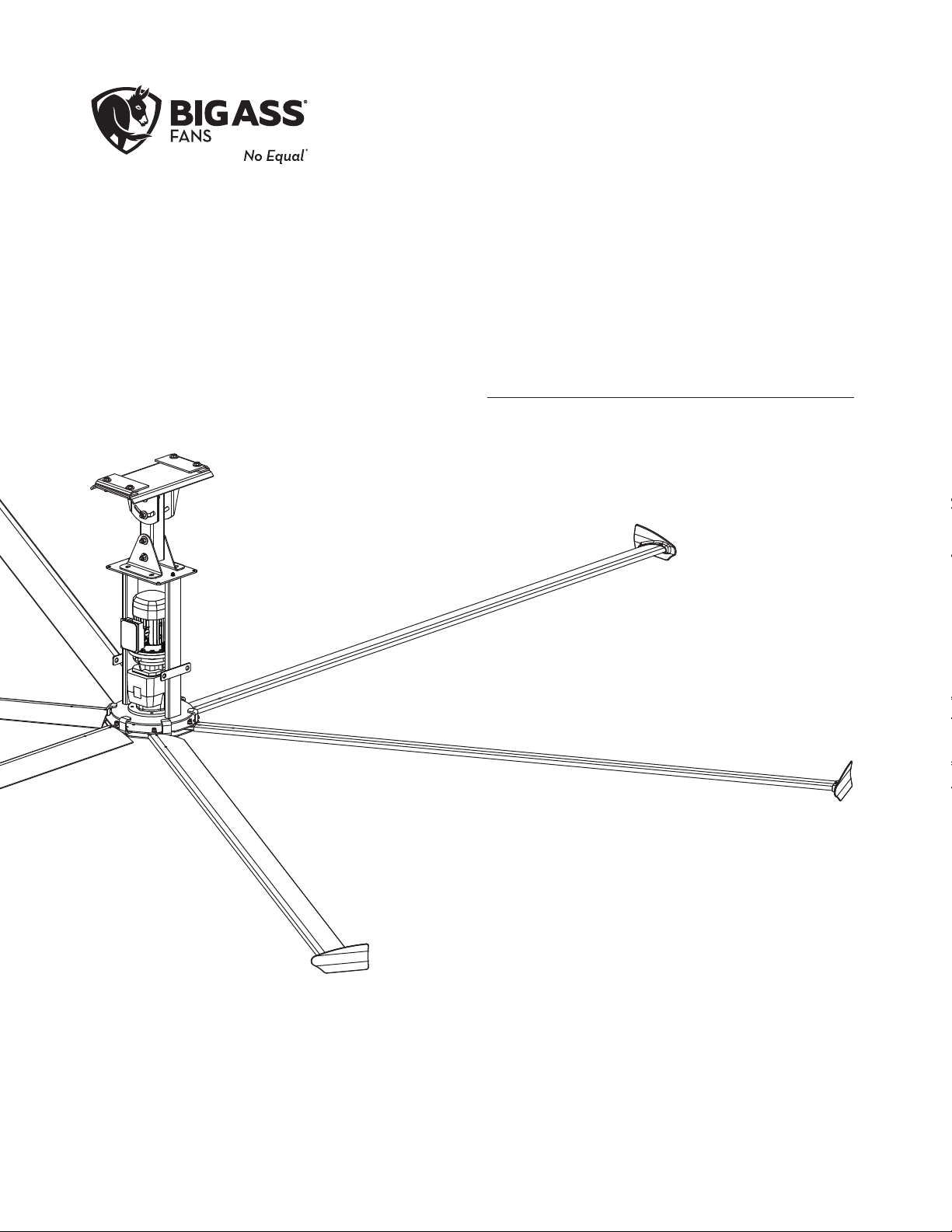 BIG ASS®
FANS
No Equal®