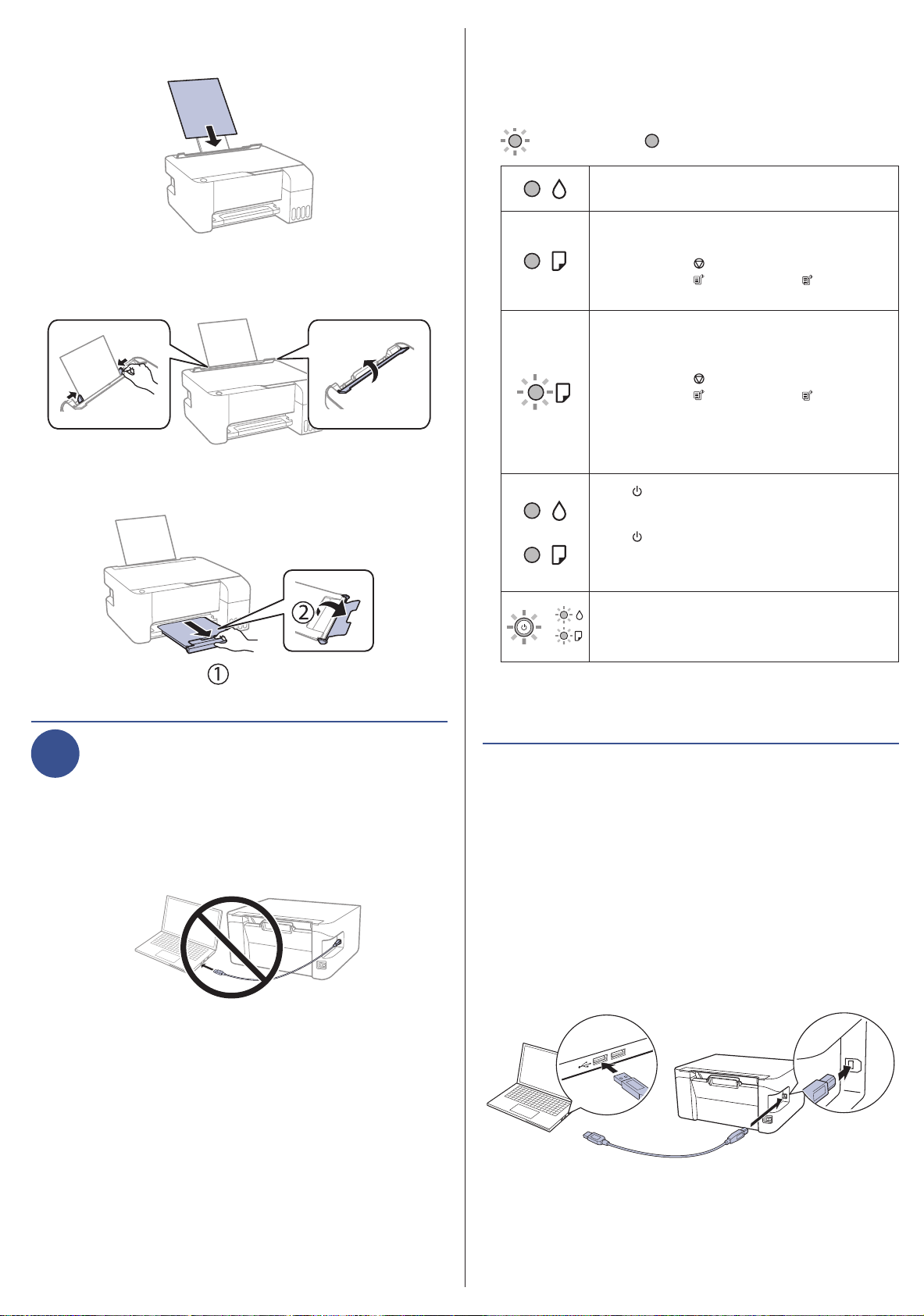 ②

①