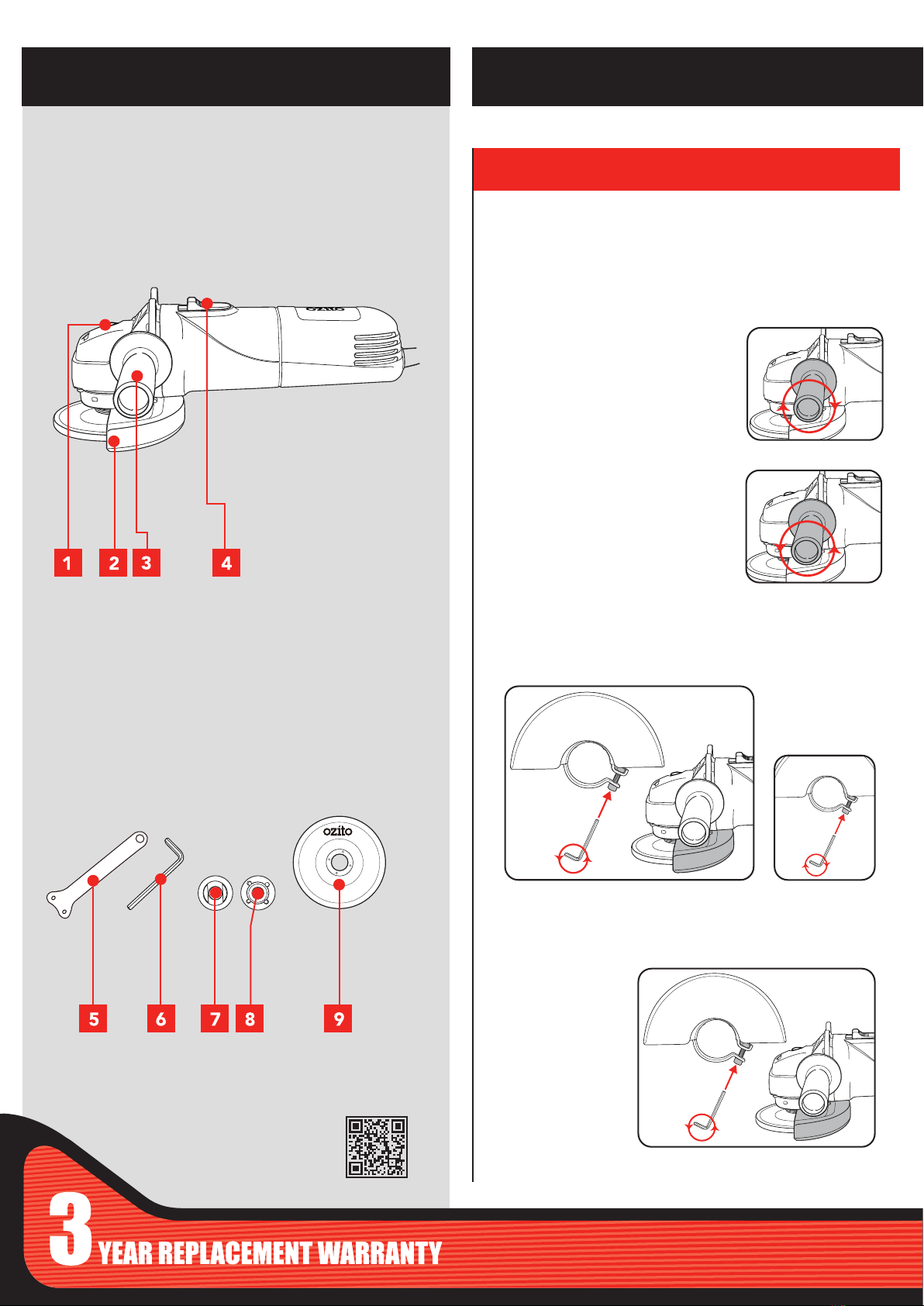 ozito

1 2 3 4

ozito

5 6 7 8 9

3 YEAR REPLACEMENT WARRANTY