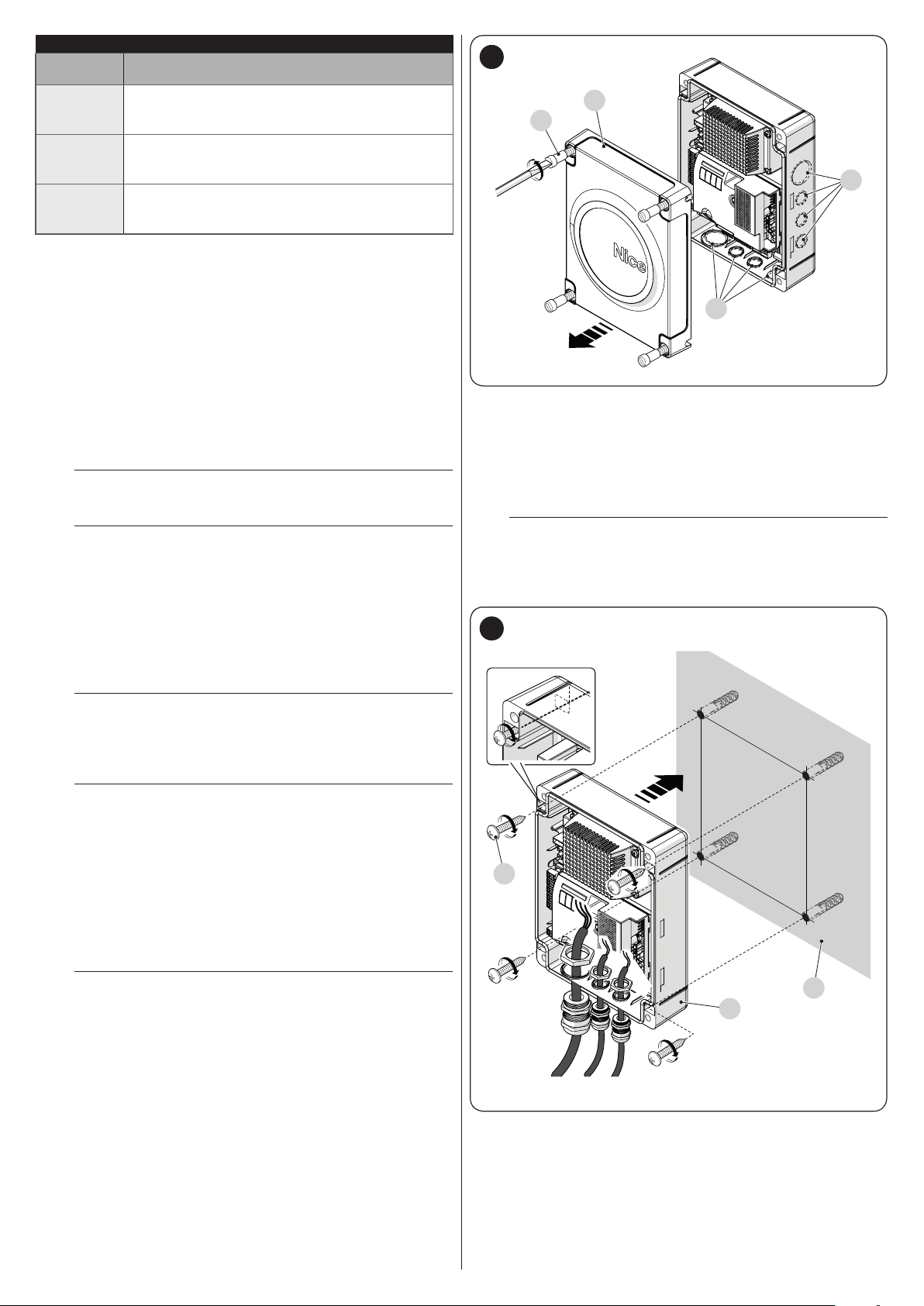 Nice