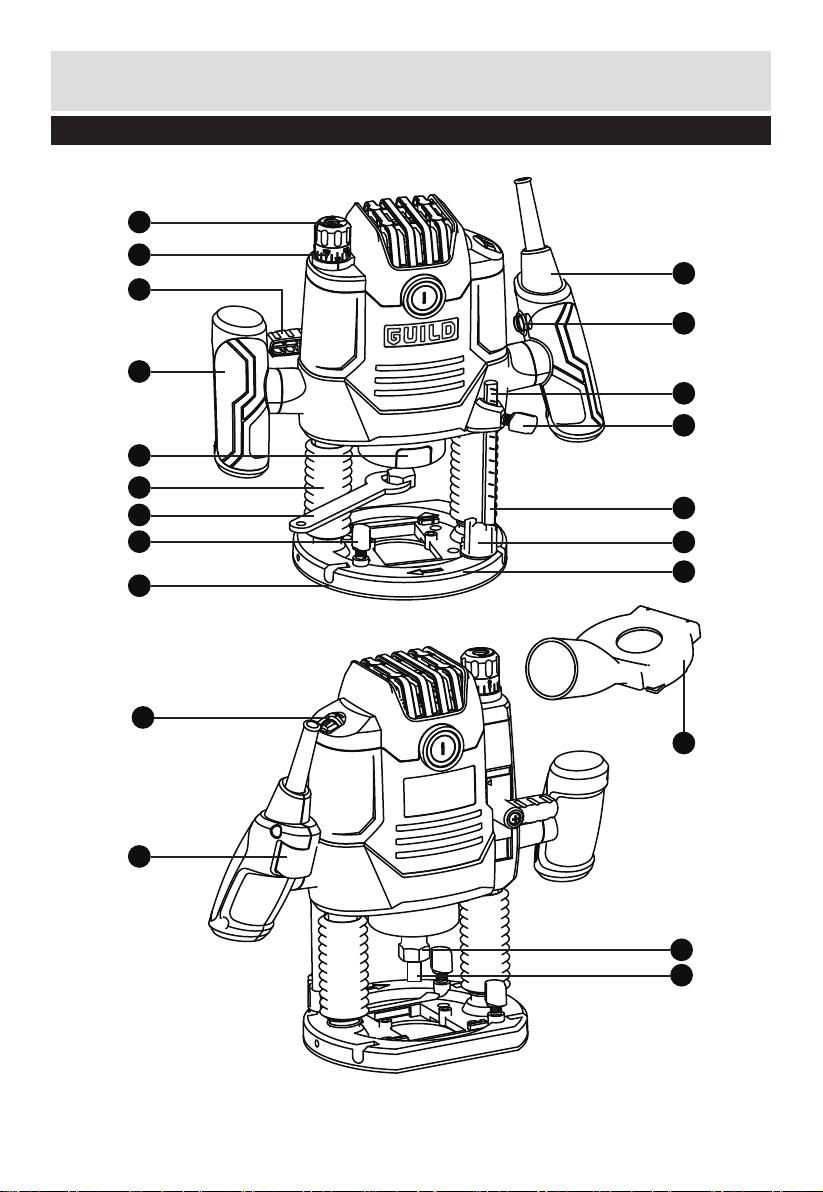 GUILD