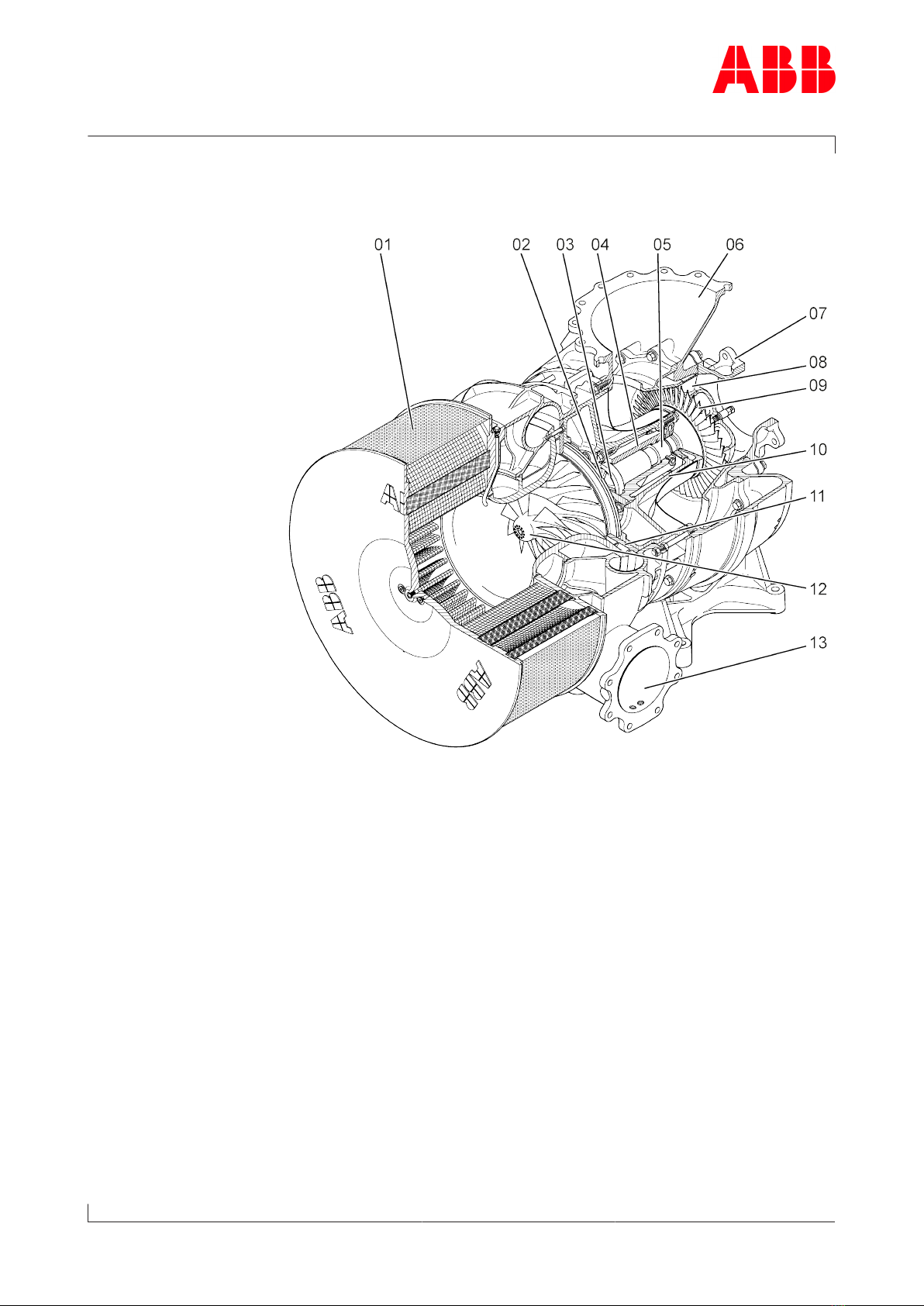 ABB

01 02 03 04 05 06

07

08

09

10

11

12

13

ABB

ABB